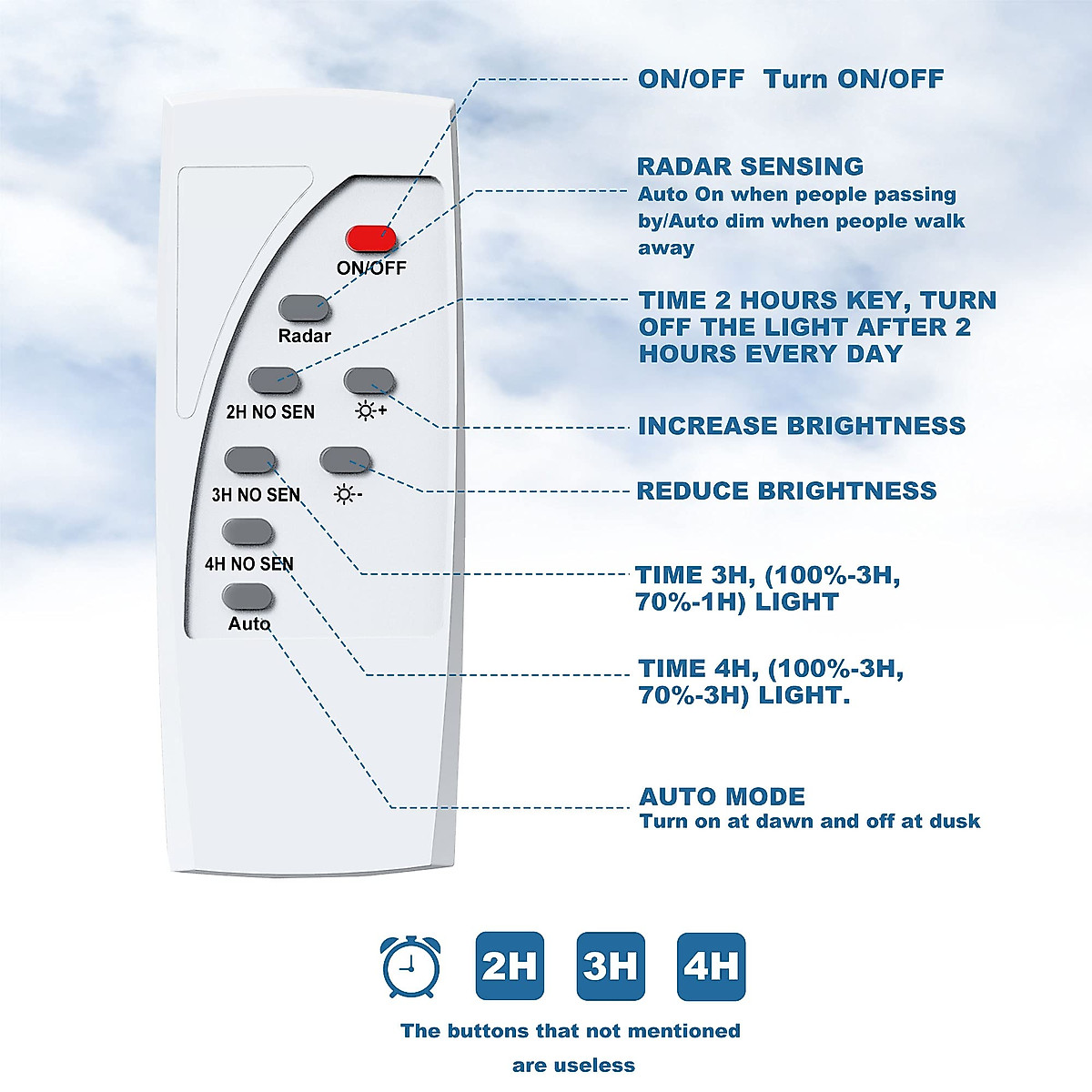 ON/OFF
Radar
2H NO SEN
☼+
3H NO SEN
☼-
4H NO SEN
Auto

ON/OFF Turn ON/OFF

RADAR SENSING
Auto On when people passing by/Auto dim when people walk away

TIME 2 HOURS KEY, TURN OFF THE LIGHT AFTER 2 HOURS EVERY DAY

INCREASE BRIGHTNESS

REDUCE BRIGHTNESS

TIME 3H, (100%-3H, 70%-1H) LIGHT

TIME 4H, (100%-3H, 70%-3H) LIGHT.

AUTO MODE
Turn on at dawn and off at dusk

2H 3H 4H

The buttons that not mentioned are useless