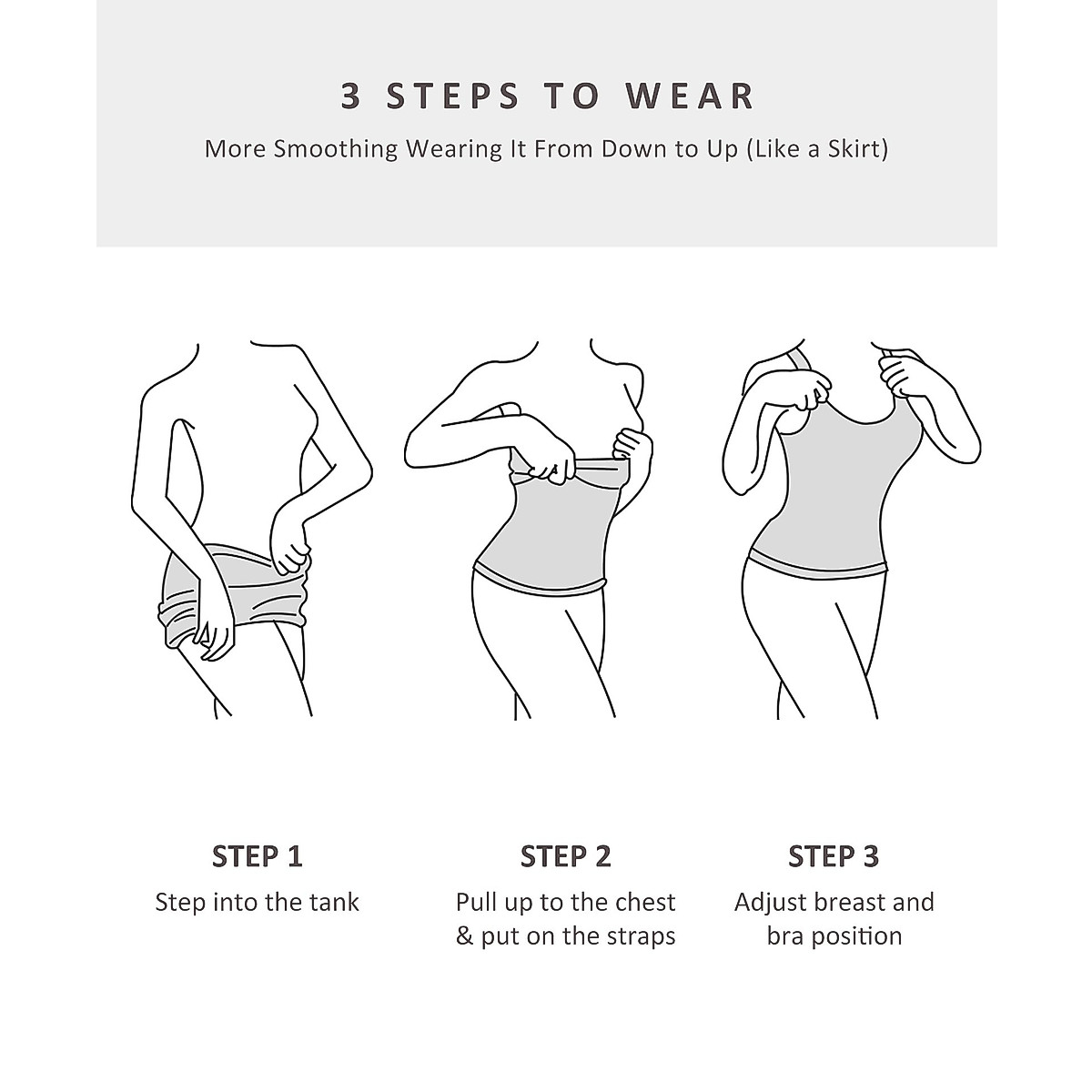 3 STEPS TO WEAR

More Smoothing Wearing It From Down to Up (Like a Skirt)

STEP 1
Step into the tank

STEP 2
Pull up to the chest & put on the straps

STEP 3
Adjust breast and bra position