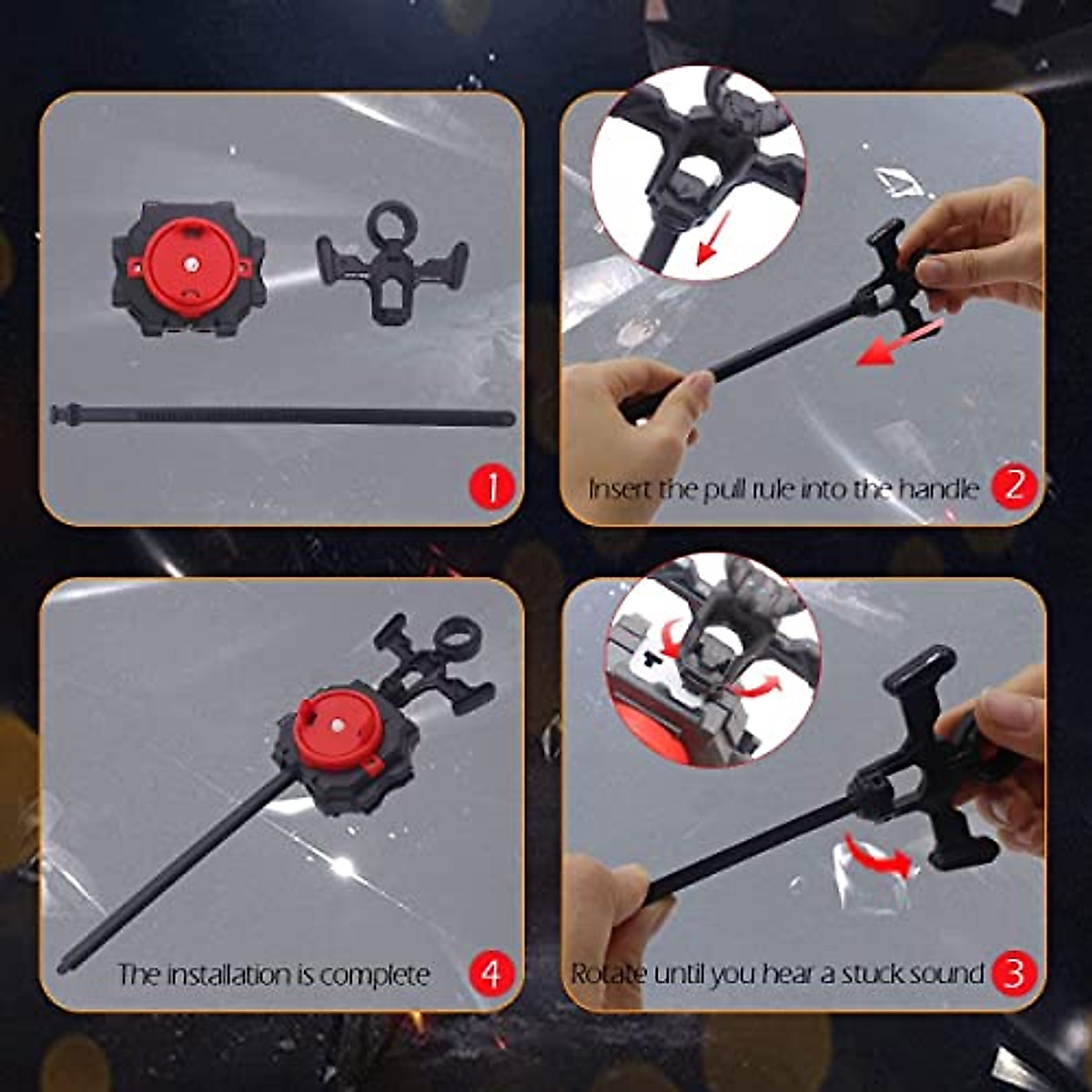 1

Insert the pull rule into the handle 2

The installation is complete 4

Rotate until you hear a stuck sound 3