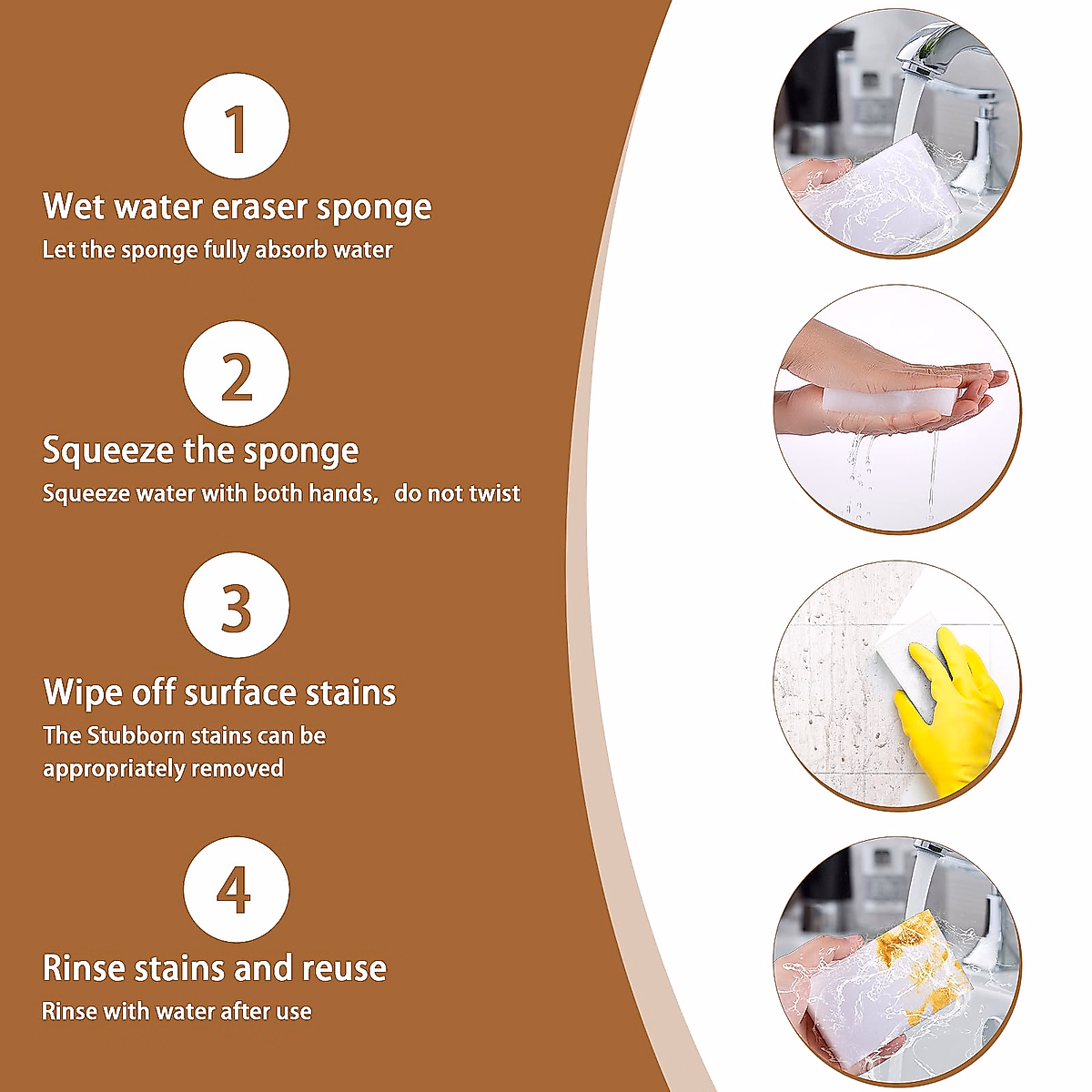 1

Wet water eraser sponge
Let the sponge fully absorb water

2

Squeeze the sponge
Squeeze water with both hands, do not twist

3

Wipe off surface stains
The Stubborn stains can be appropriately removed

4

Rinse stains and reuse
Rinse with water after use