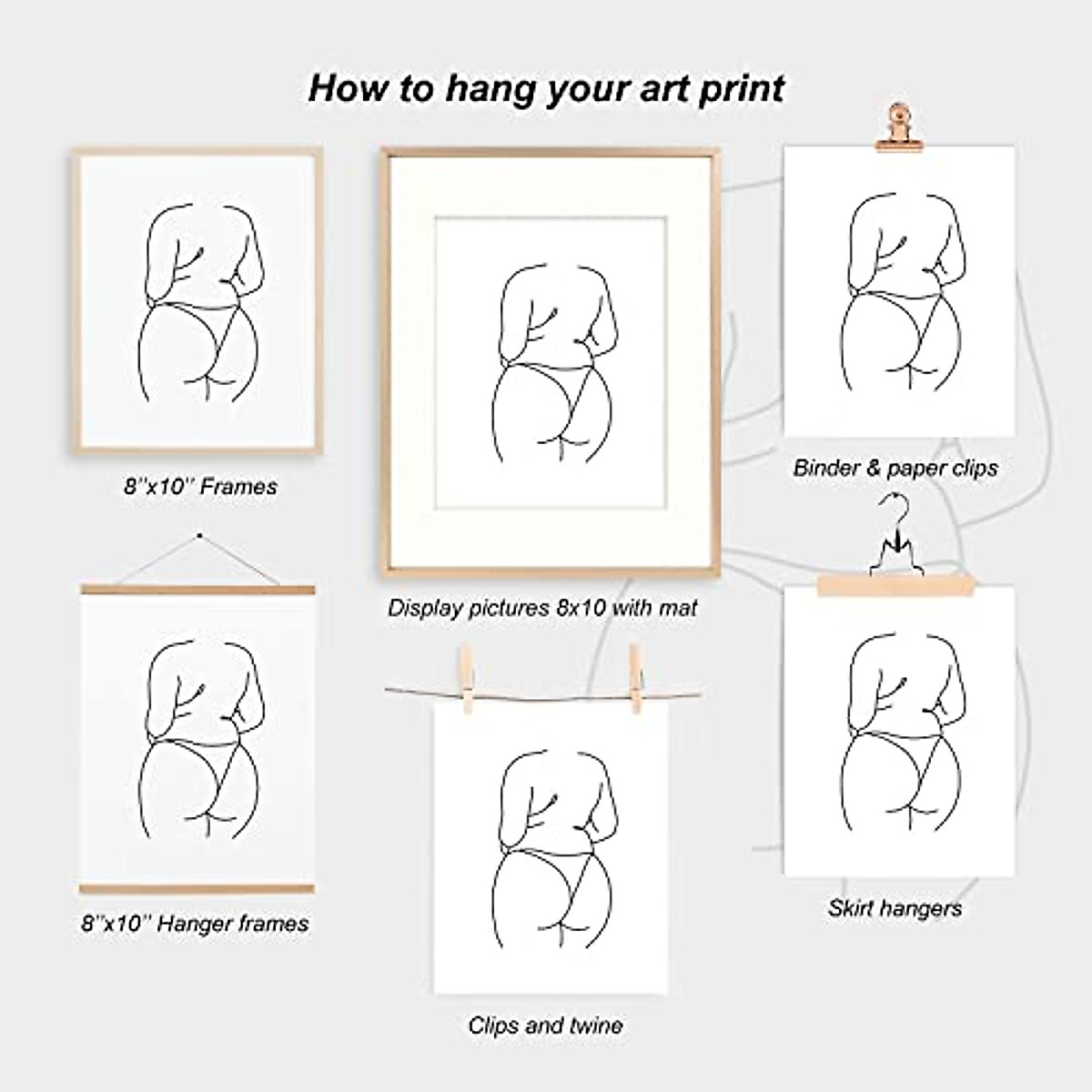 How to hang your art print

8''x10'' Frames

Display pictures 8x10 with mat

Binder & paper clips

8''x10'' Hanger frames

Clips and twine

Skirt hangers