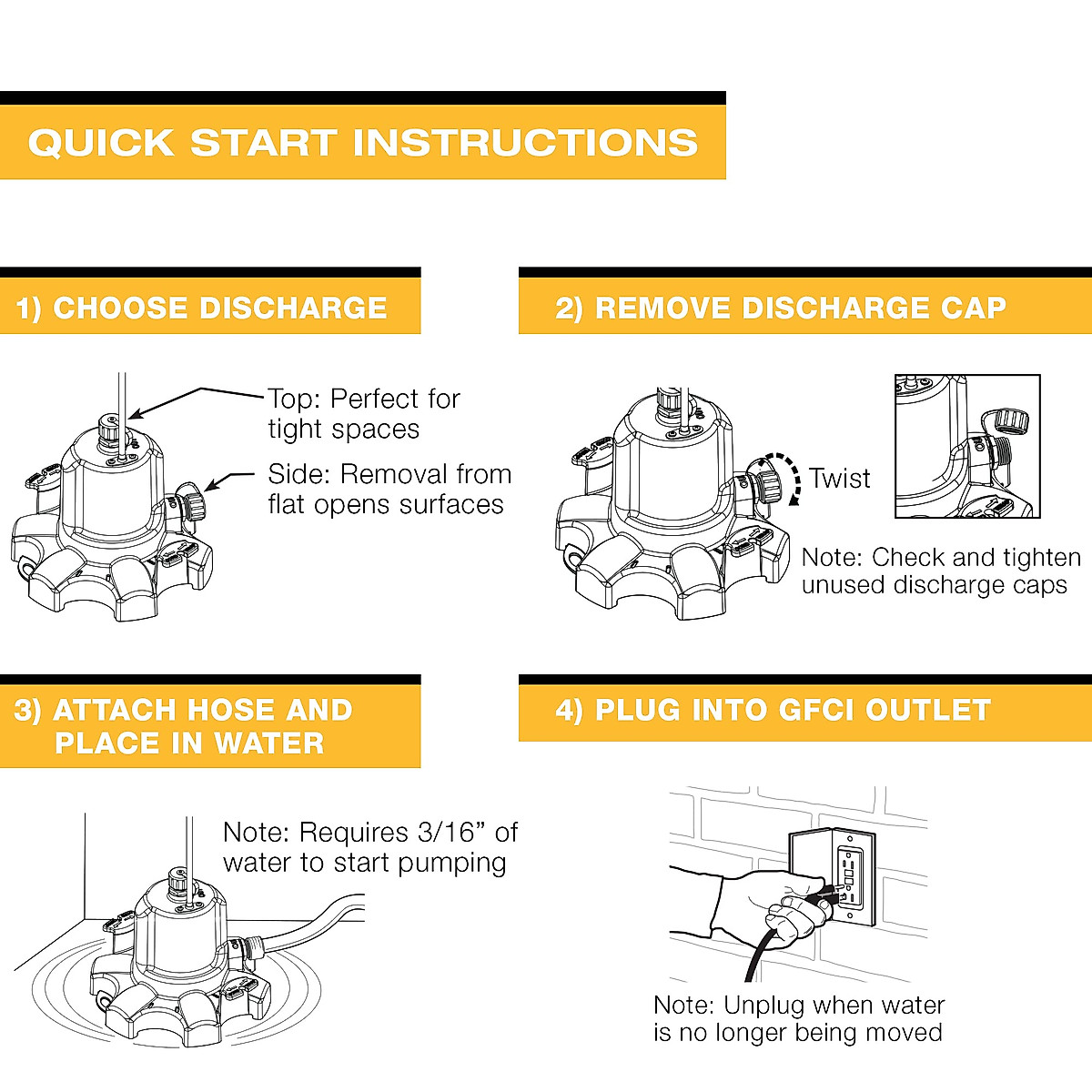 QUICK START INSTRUCTIONS

1) CHOOSE DISCHARGE

Top: Perfect for tight spaces

Side: Removal from flat opens surfaces

2) REMOVE DISCHARGE CAP

Twist

Note: Check and tighten unused discharge caps

3) ATTACH HOSE AND PLACE IN WATER

Note: Requires 3/16” of water to start pumping

4) PLUG INTO GFCI OUTLET

Note: Unplug when water is no longer being moved