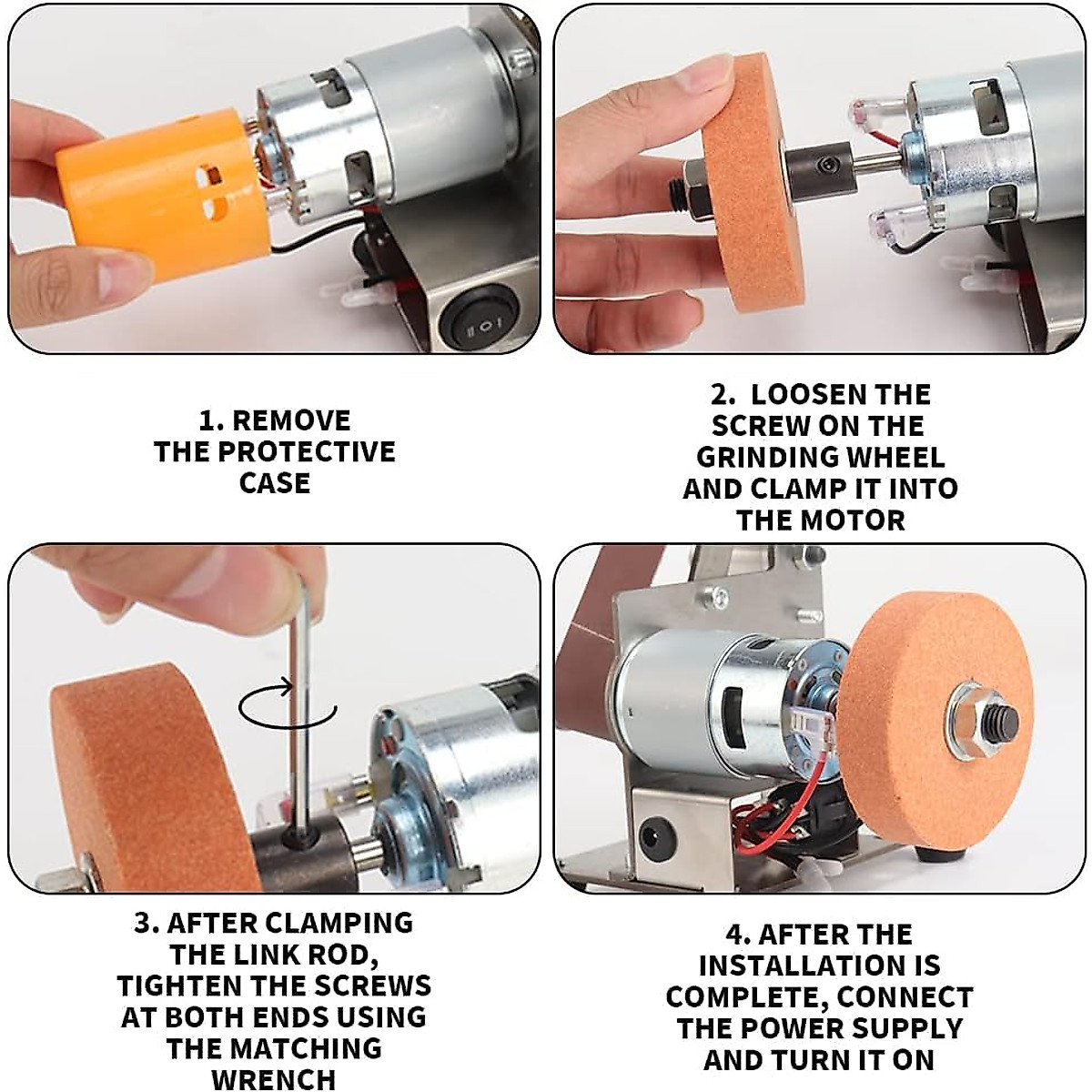 1. REMOVE THE PROTECTIVE CASE

2. LOOSEN THE SCREW ON THE GRINDING WHEEL AND CLAMP IT INTO THE MOTOR

3. AFTER CLAMPING THE LINK ROD, TIGHTEN THE SCREWS AT BOTH ENDS USING THE MATCHING WRENCH

4. AFTER THE INSTALLATION IS COMPLETE, CONNECT THE POWER SUPPLY AND TURN IT ON