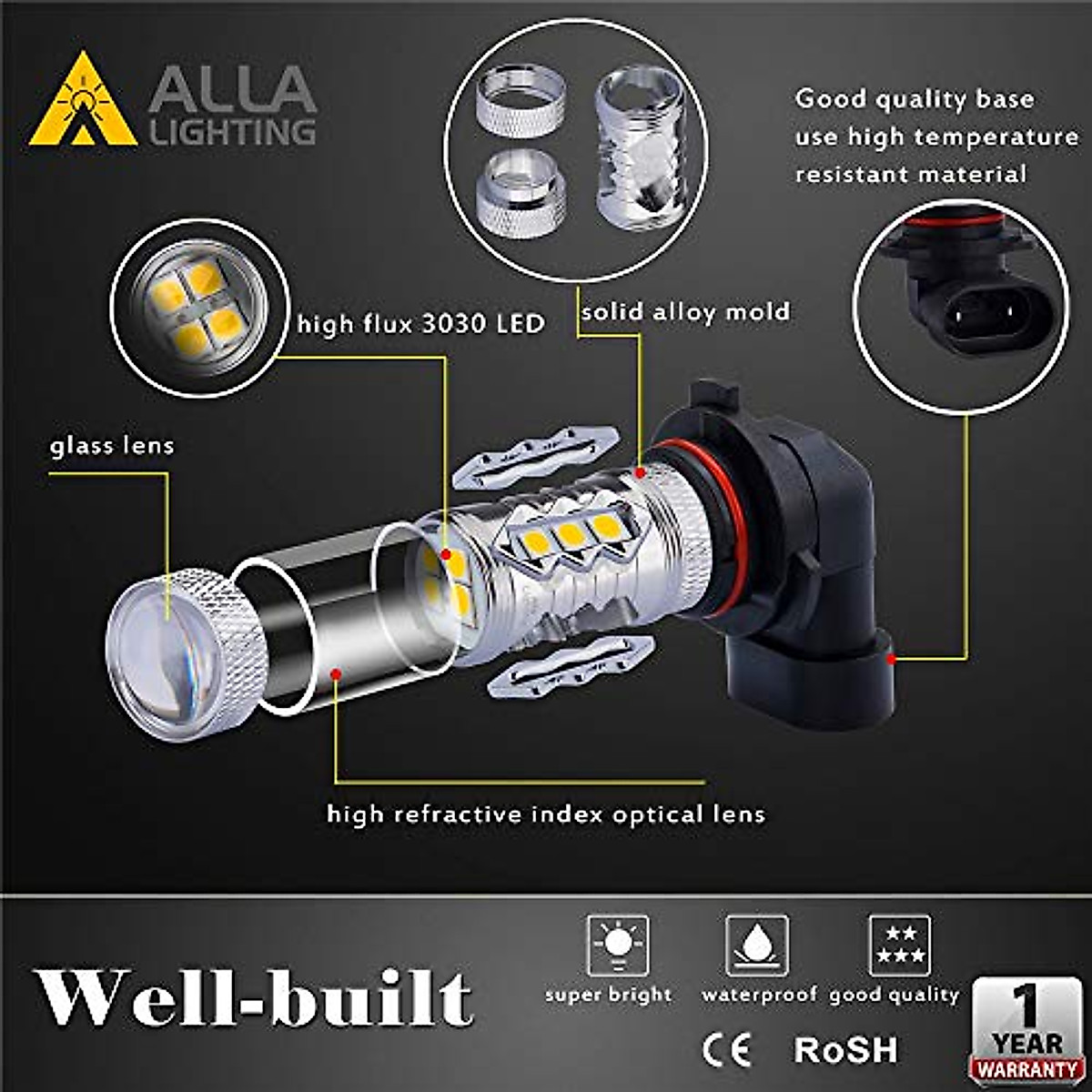 ALLA LIGHTING

Good quality base use high temperature resistant material

high flux 3030 LED

solid alloy mold

glass lens

high refractive index optical lens

Well-built

super bright

waterproof

good quality

CE RoSH

1 YEAR WARRANTY