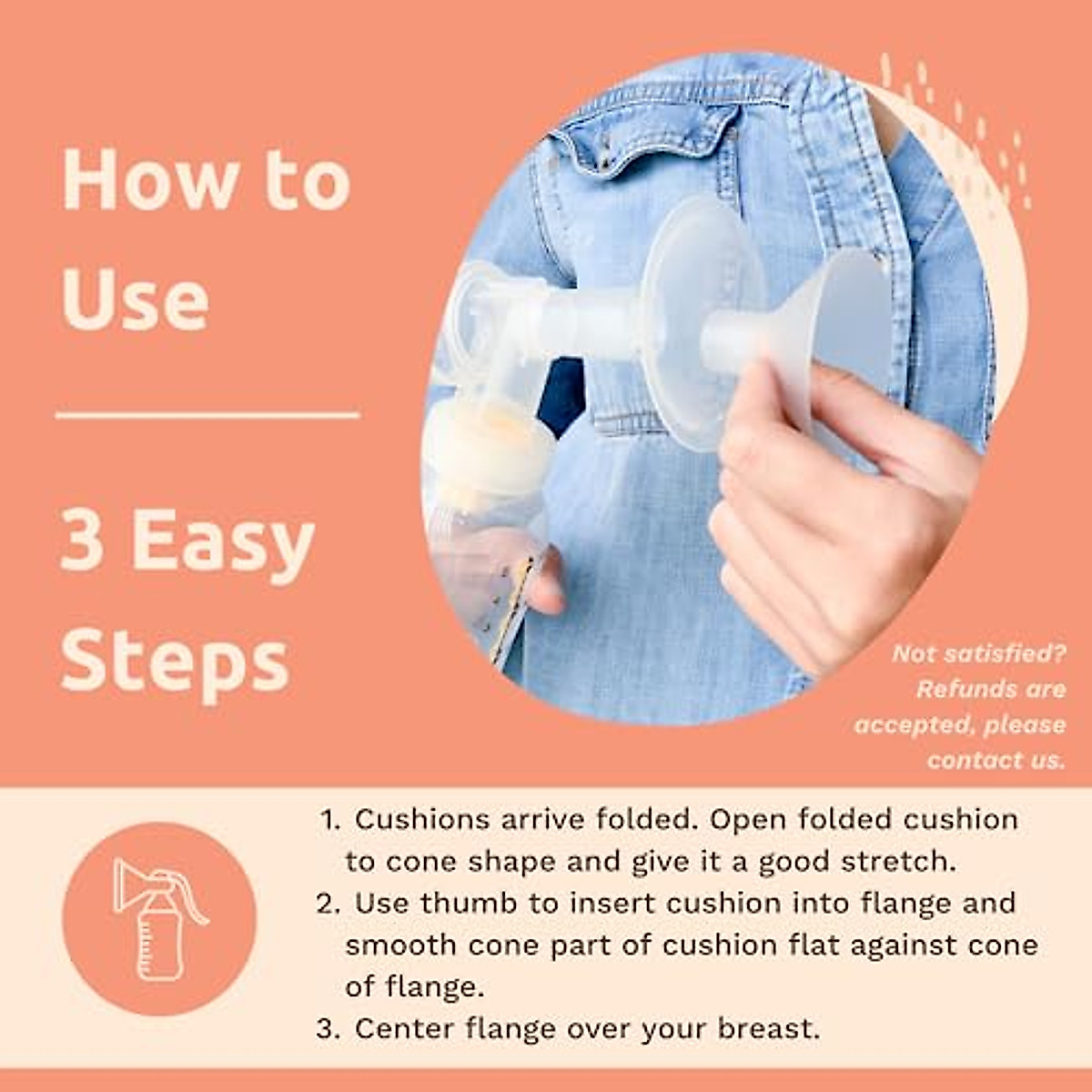 How to Use

3 Easy Steps

Not satisfied? Refunds are accepted, please contact us.

1. Cushions arrive folded. Open folded cushion to cone shape and give it a good stretch.
2. Use thumb to insert cushion into flange and smooth cone part of cushion flat against cone of flange.
3. Center flange over your breast.