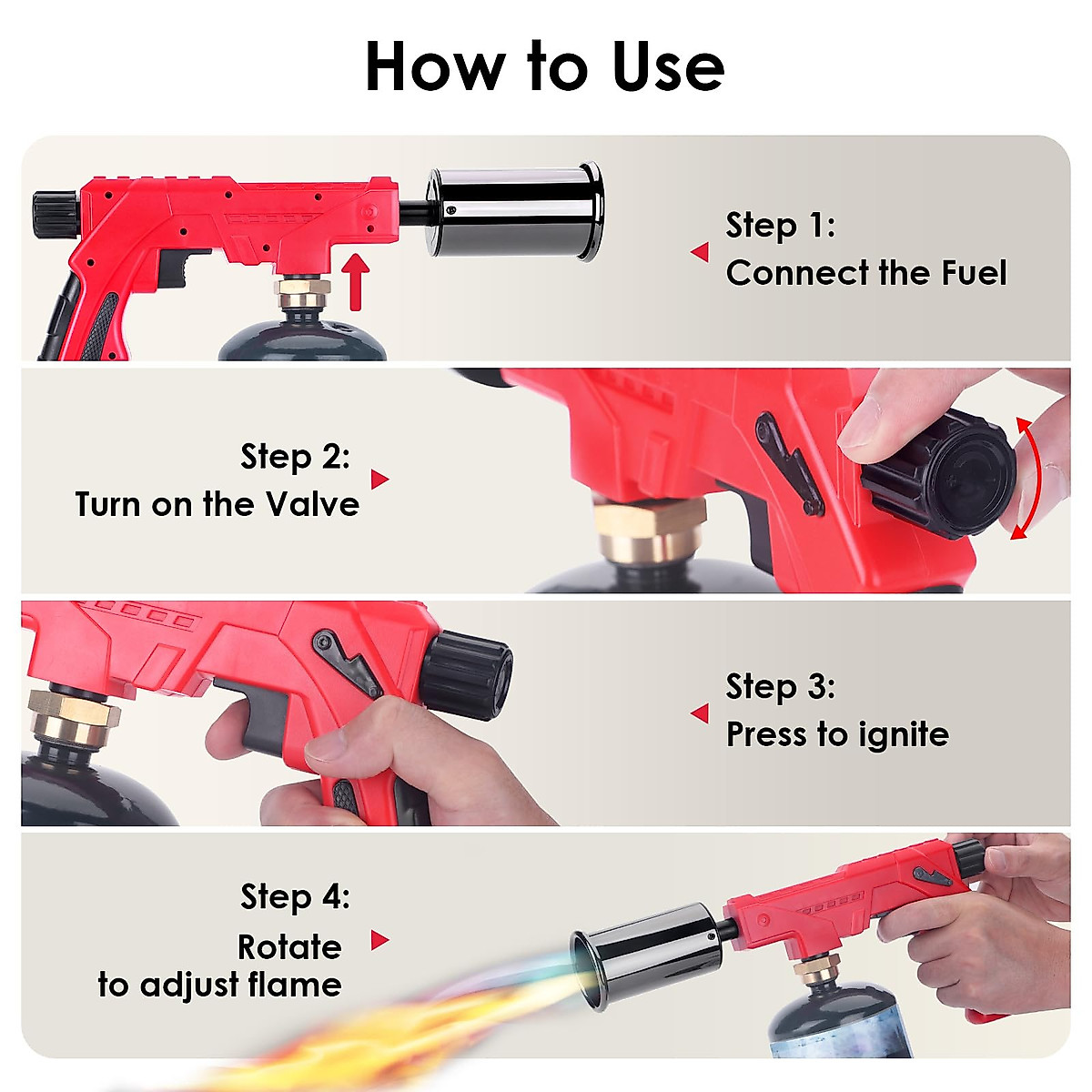 How to Use

Step 1:
Connect the Fuel

Step 2:
Turn on the Valve

Step 3:
Press to ignite

Step 4:
Rotate
to adjust flame