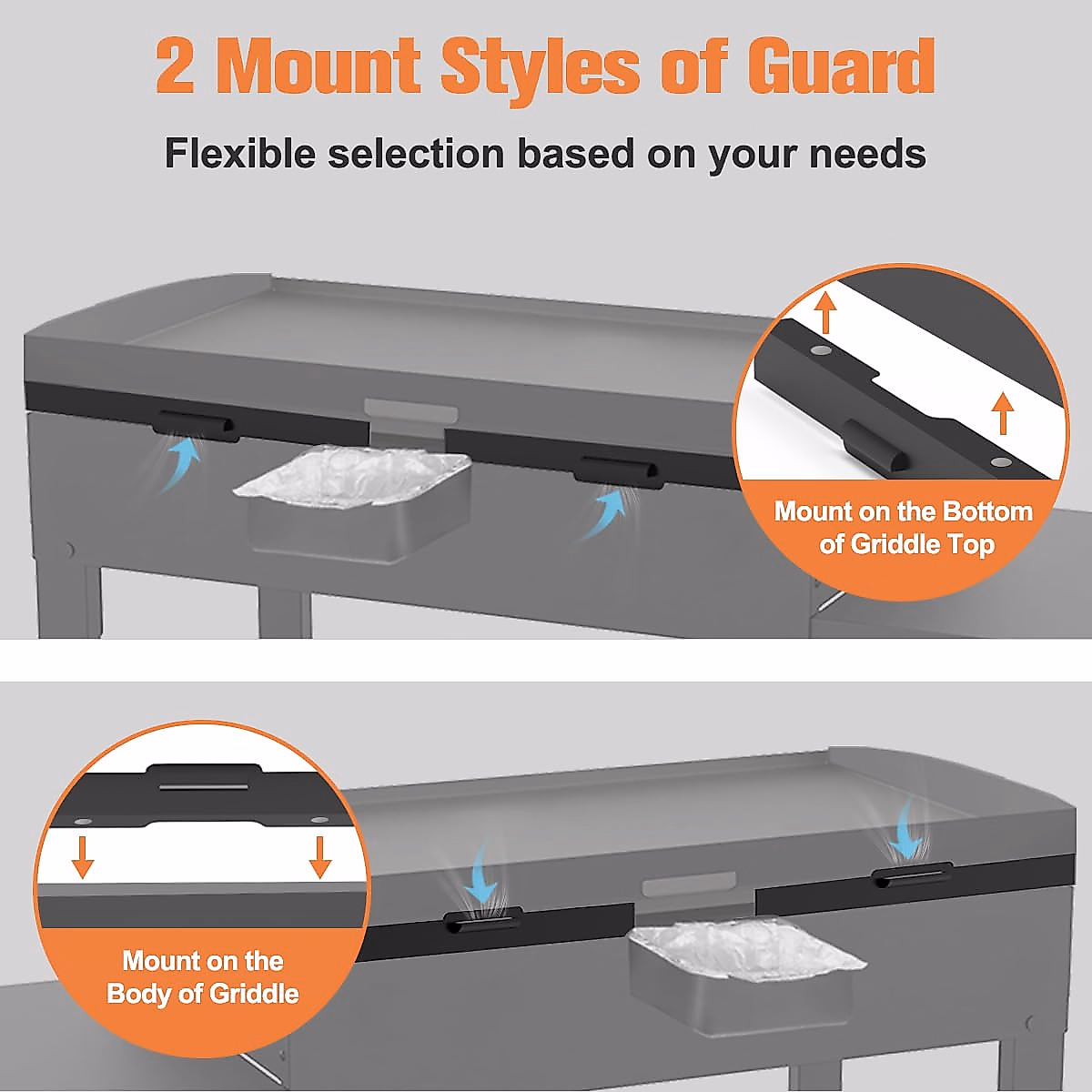 2 Mount Styles of Guard

Flexible selection based on your needs

Mount on the Bottom of Griddle Top

Mount on the Body of Griddle