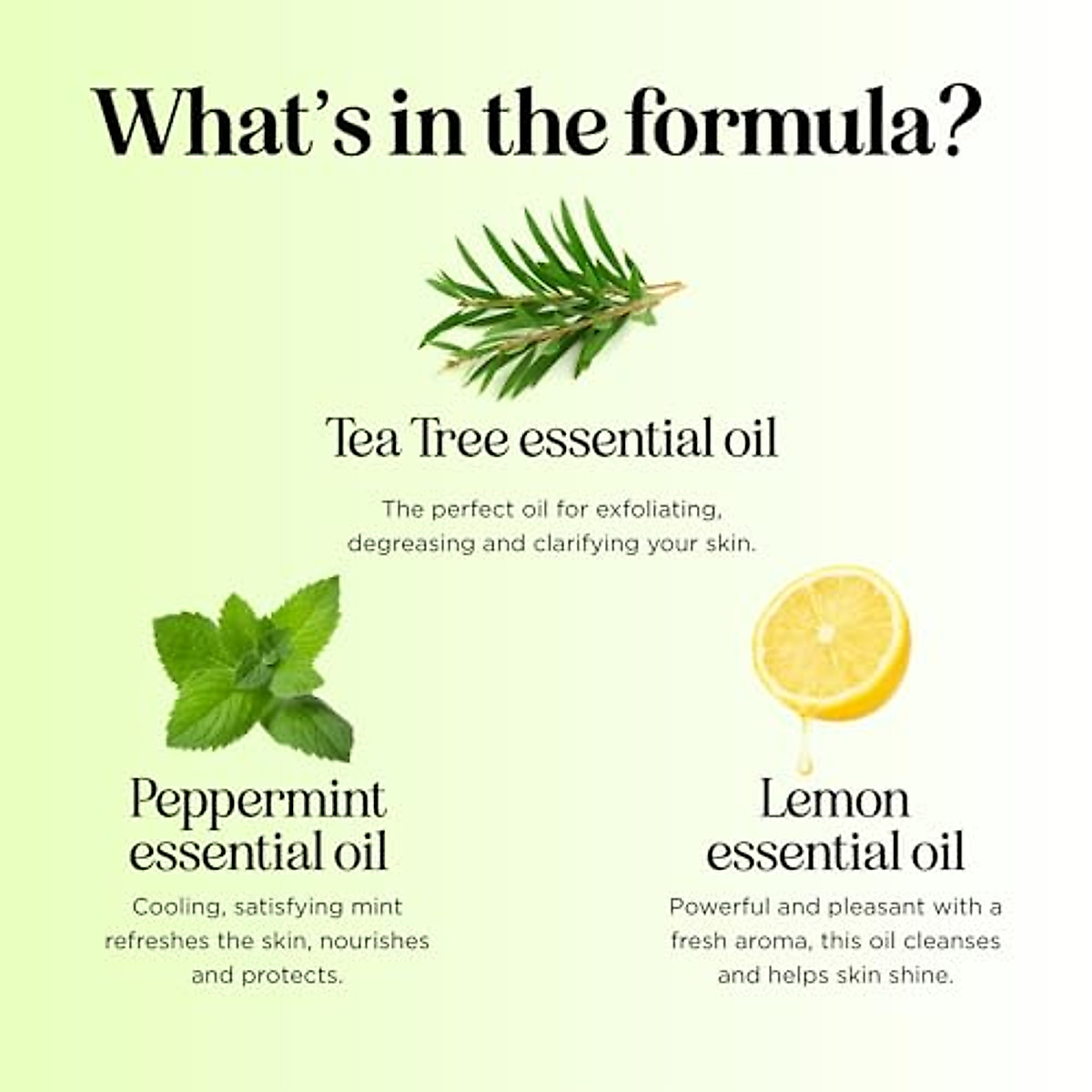 What's in the formula?

Tea Tree essential oil

The perfect oil for exfoliating, degreasing and clarifying your skin.

Peppermint essential oil

Cooling, satisfying mint refreshes the skin, nourishes and protects.

Lemon essential oil

Powerful and pleasant with a fresh aroma, this oil cleanses and helps skin shine.