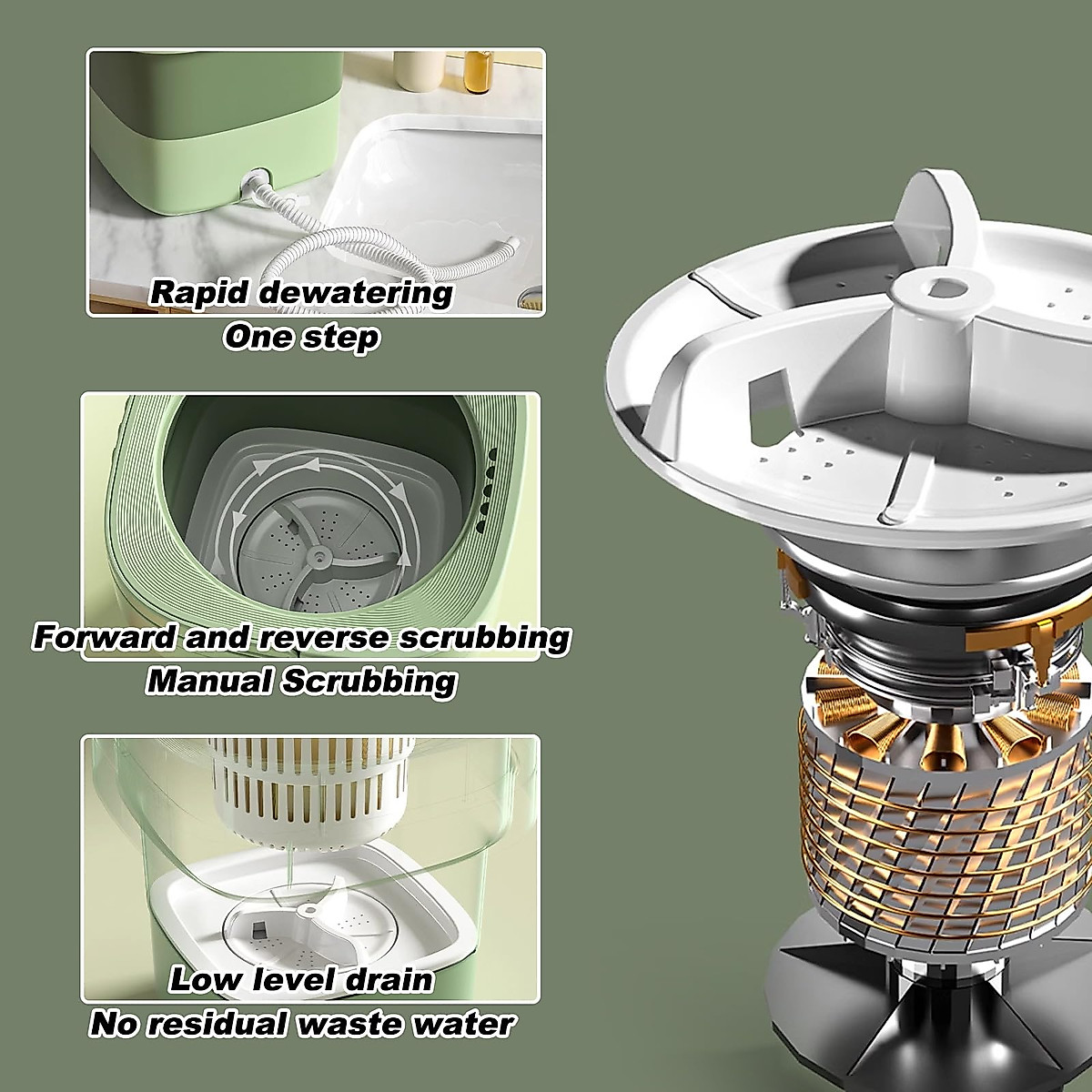 Rapid dewatering
One step

Forward and reverse scrubbing
Manual Scrubbing

Low level drain
No residual waste water