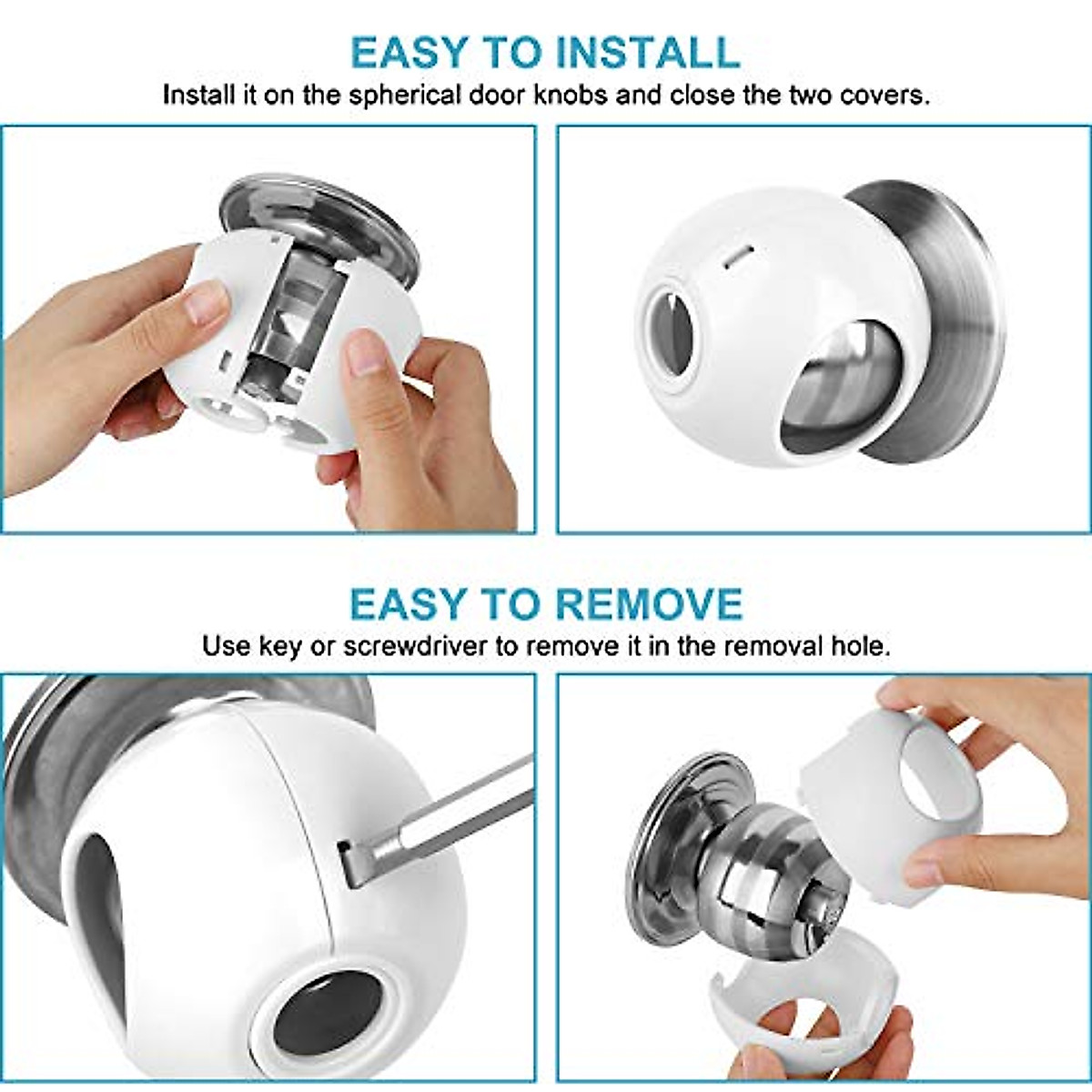 EASY TO INSTALL
Install it on the spherical door knobs and close the two covers.

EASY TO REMOVE
Use key or screwdriver to remove it in the removal hole.