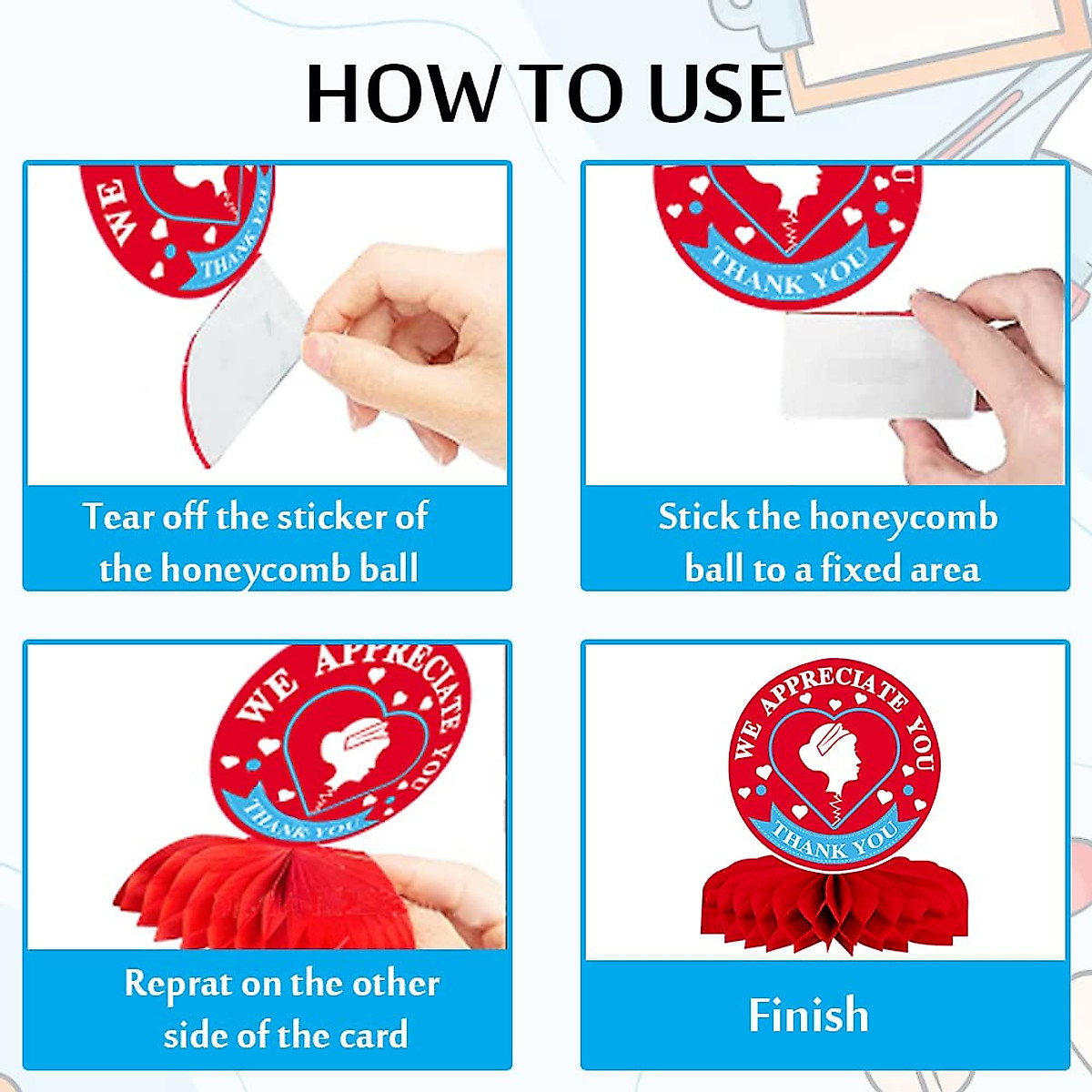 HOW TO USE

WE
THANK YOU

Tear off the sticker of the honeycomb ball

THANK YOU

Stick the honeycomb ball to a fixed area

WE APPRECIATE YOU
THANK YOU

Reprat on the other side of the card

WE APPRECIATE YOU
THANK YOU

Finish