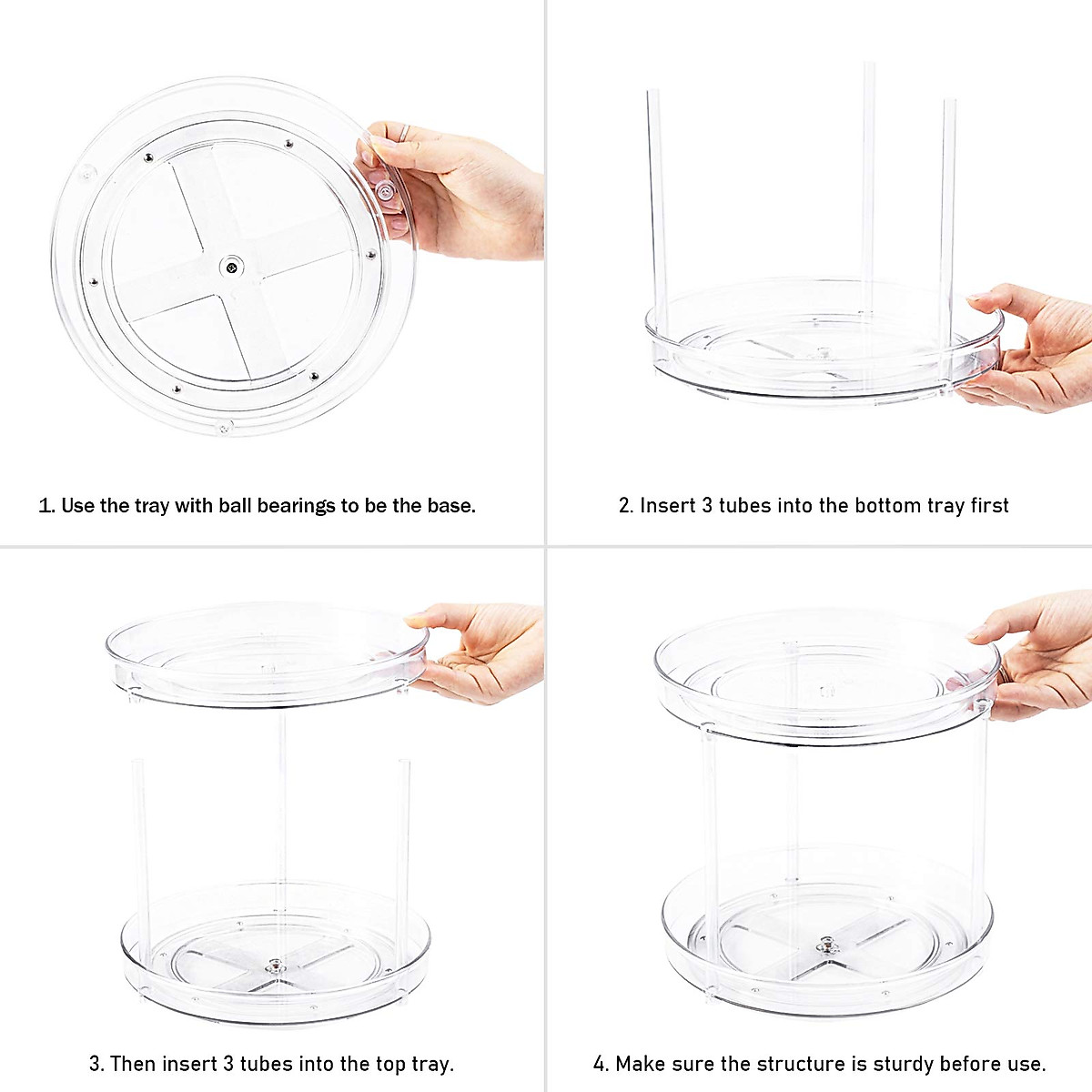 1. Use the tray with ball bearings to be the base.

2. Insert 3 tubes into the bottom tray first

3. Then insert 3 tubes into the top tray.

4. Make sure the structure is sturdy before use.