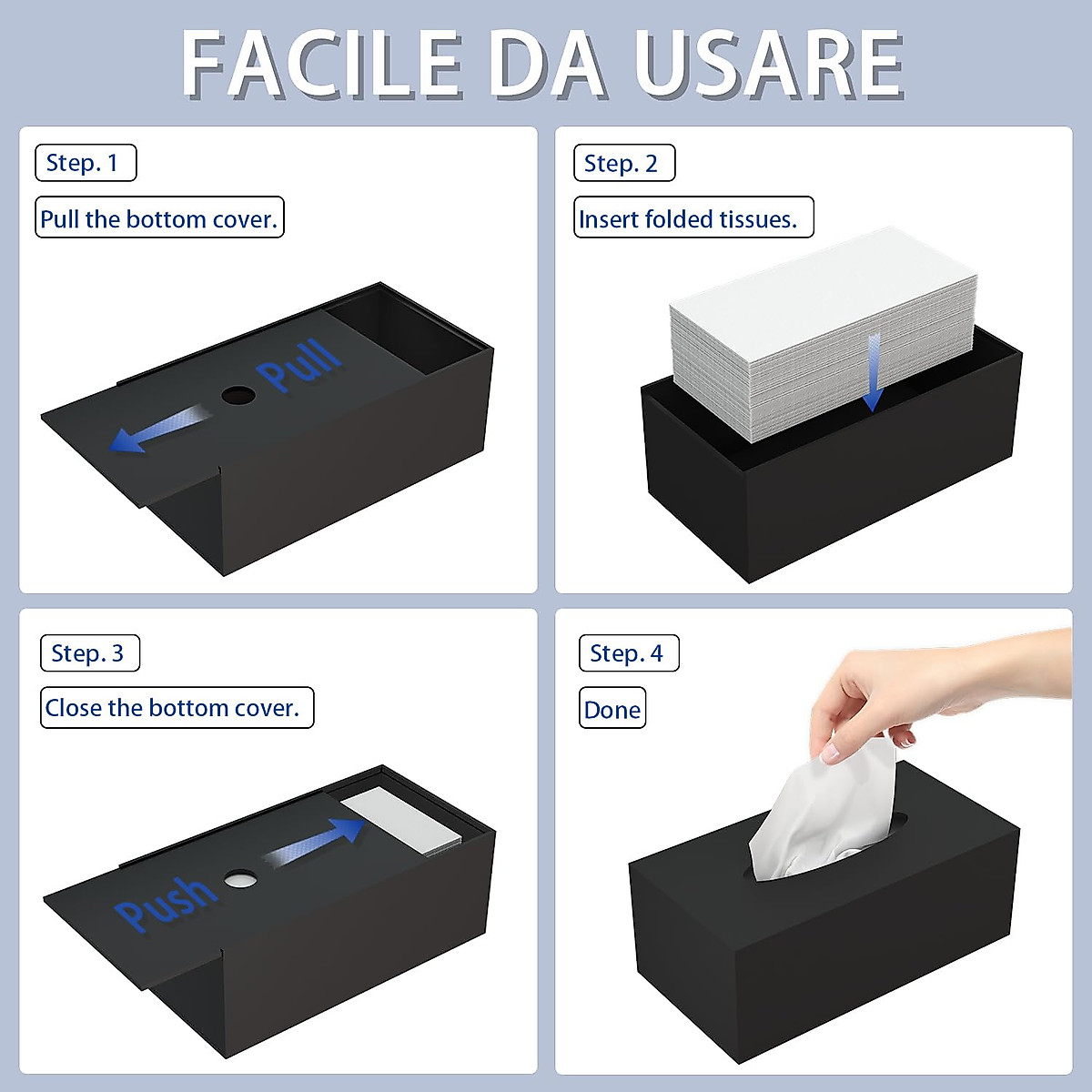 FACILE DA USARE

Step. 1

Pull the bottom cover.

Pull

Step. 2

Insert folded tissues.

Step. 3

Close the bottom cover.

Push

Step. 4

Done