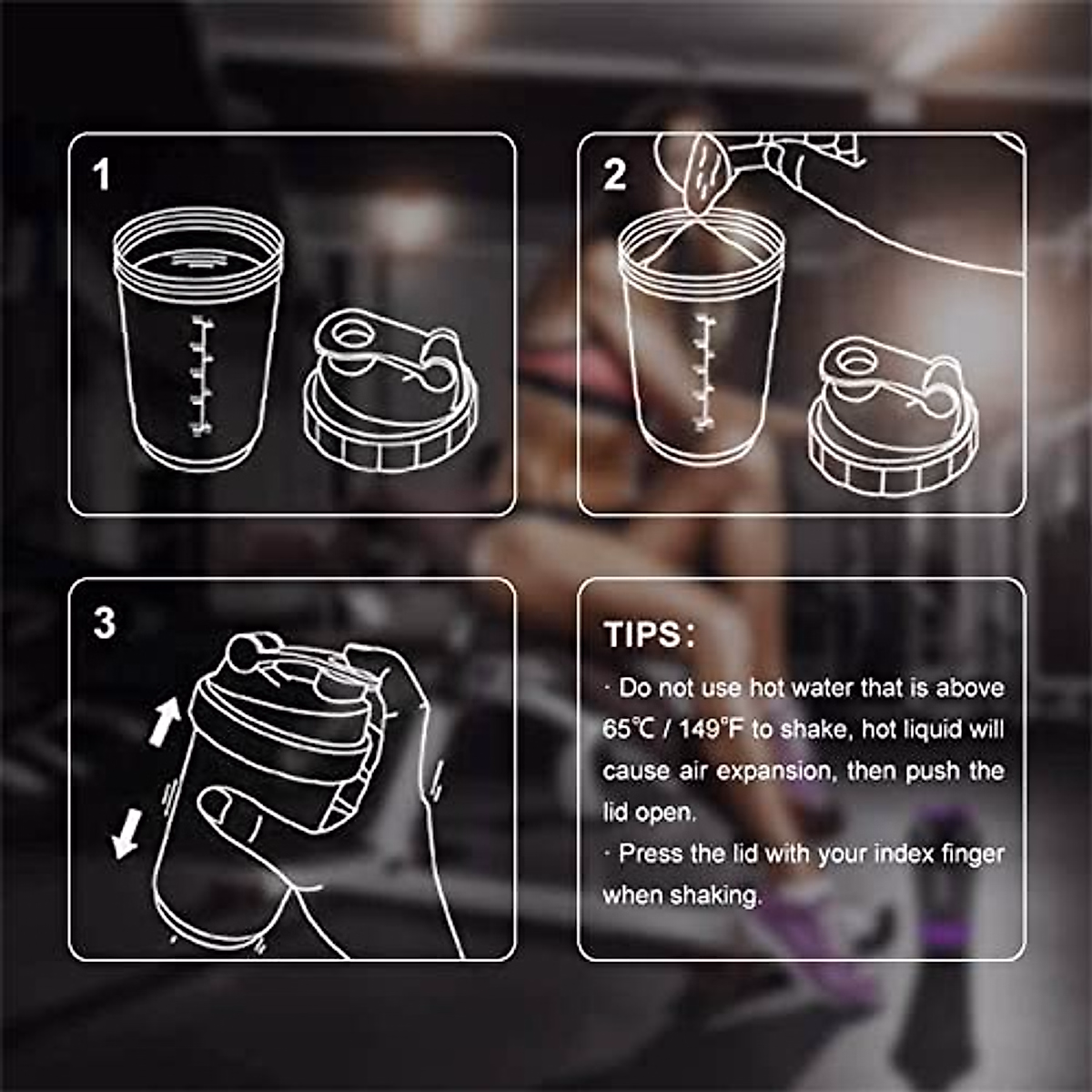 1

2

3

TIPS:

· Do not use hot water that is above 65℃ / 149°F to shake, hot liquid will cause air expansion, then push the lid open.

· Press the lid with your index finger when shaking.