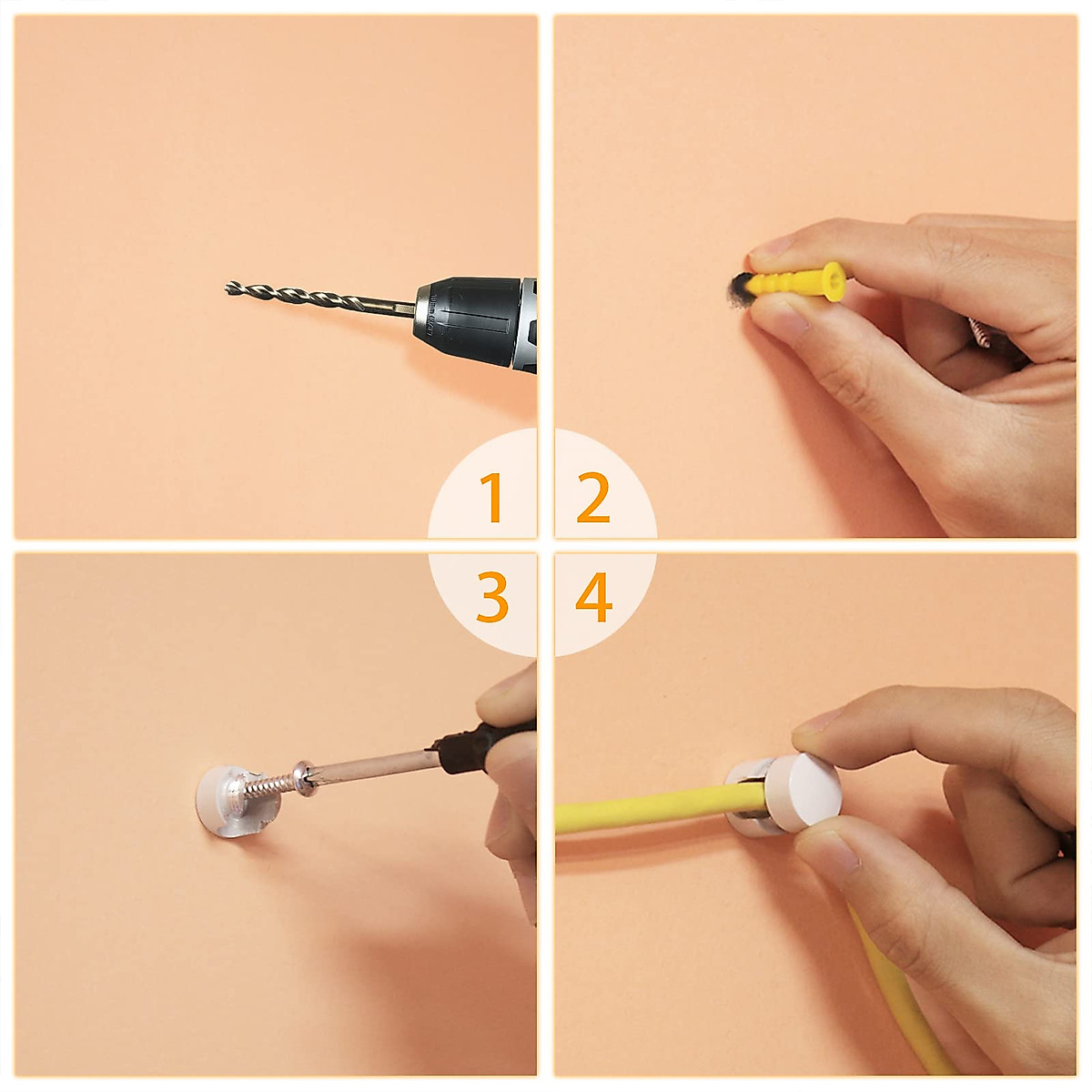 1
2
3
4