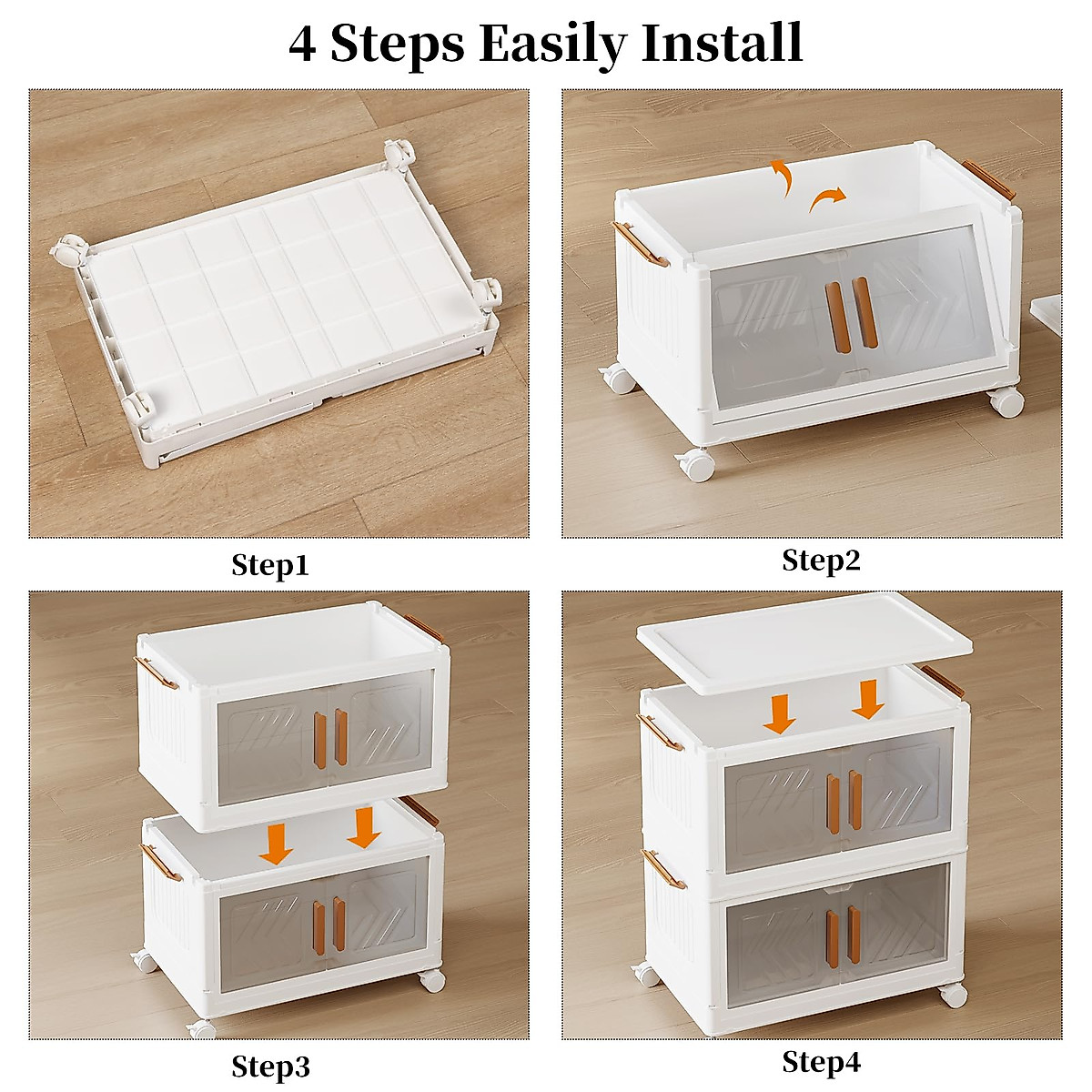 4 Steps Easily Install

Step1

Step2

Step3

Step4