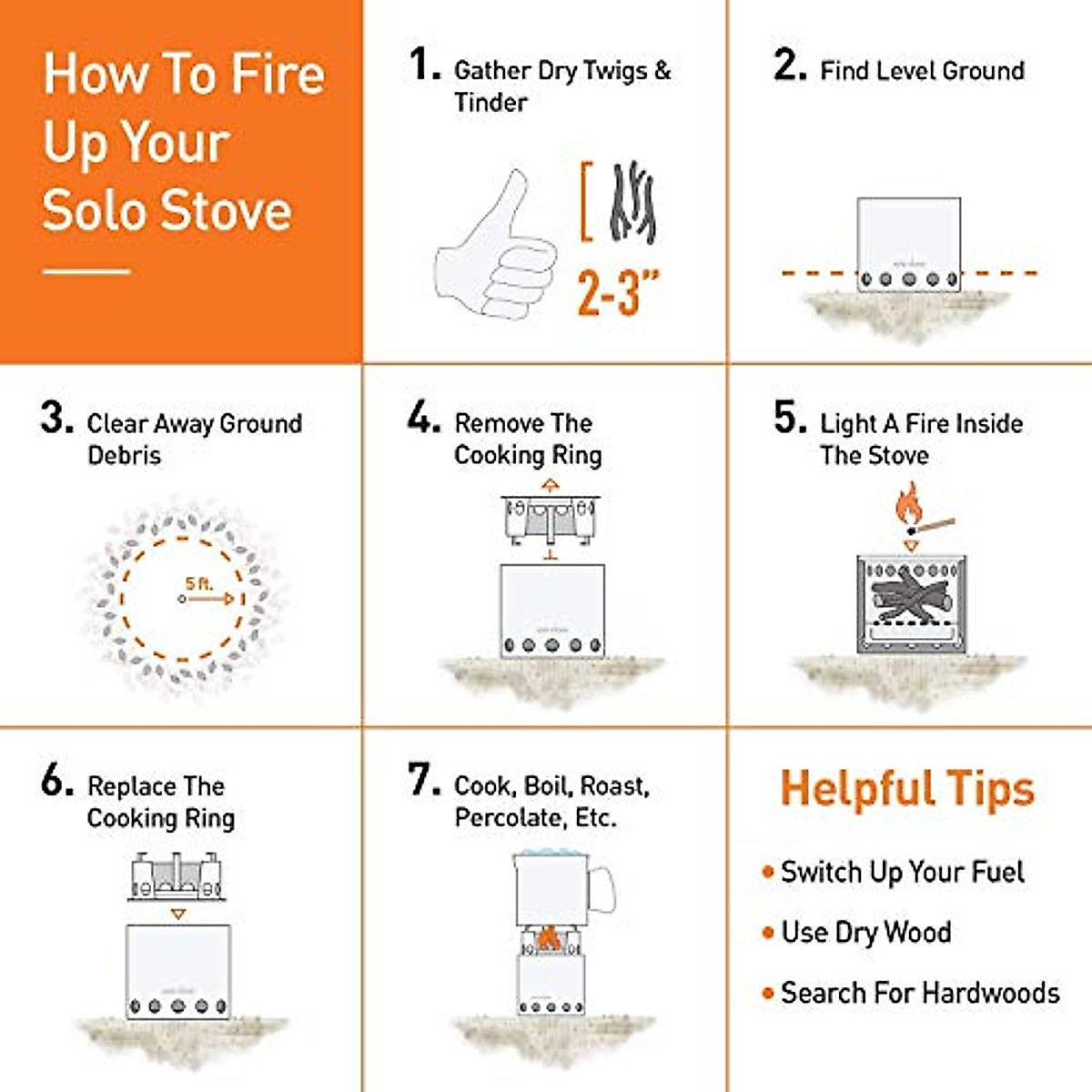 How To Fire Up Your Solo Stove

1. Gather Dry Twigs & Tinder

2-3"

2. Find Level Ground

3. Clear Away Ground Debris

5 ft.

4. Remove The Cooking Ring

5. Light A Fire Inside The Stove

6. Replace The Cooking Ring

7. Cook, Boil, Roast, Percolate, Etc.

Helpful Tips

• Switch Up Your Fuel

• Use Dry Wood

• Search For Hardwoods