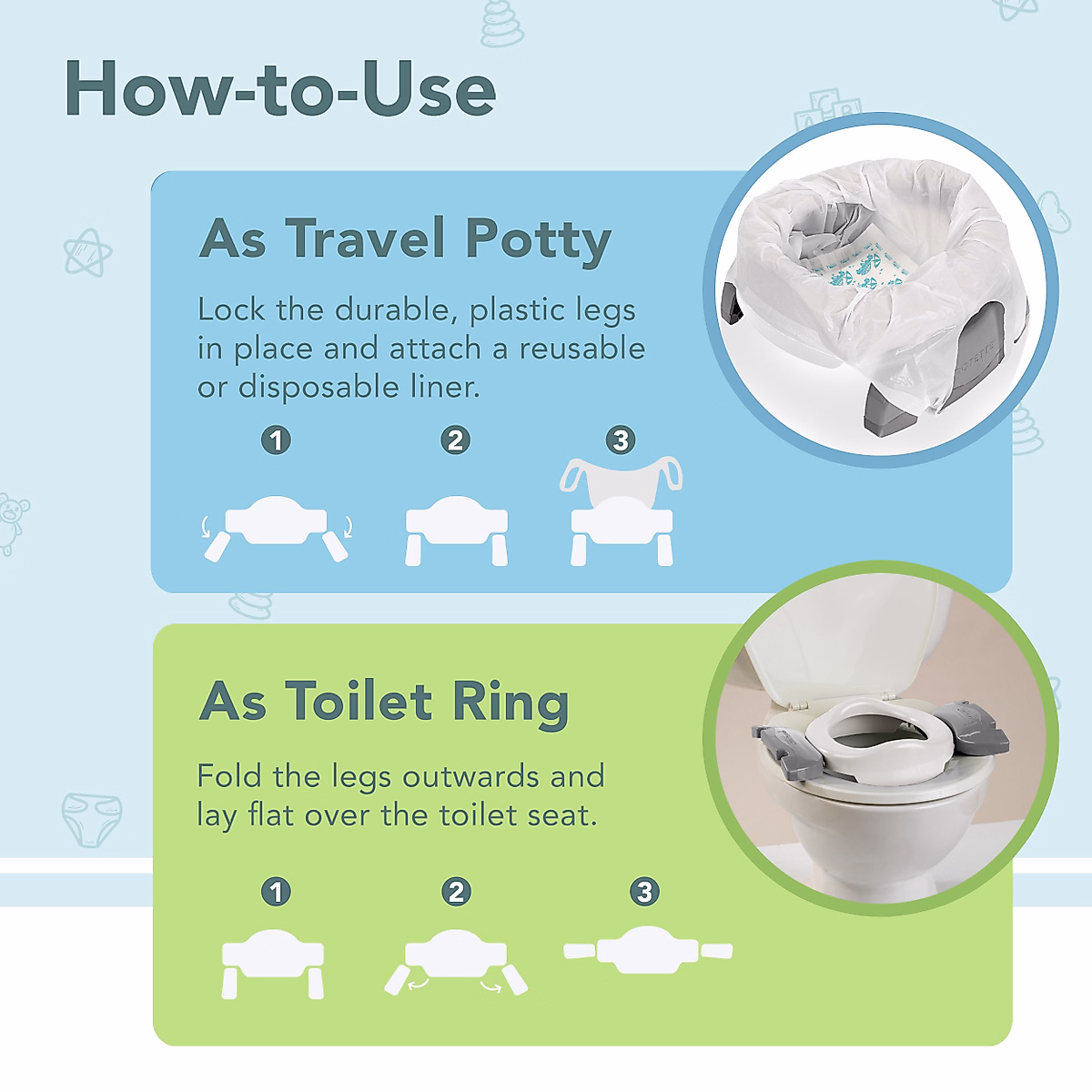 How-to-Use

As Travel Potty

Lock the durable, plastic legs in place and attach a reusable or disposable liner.

1

2

3

As Toilet Ring

Fold the legs outwards and lay flat over the toilet seat.

1

2

3