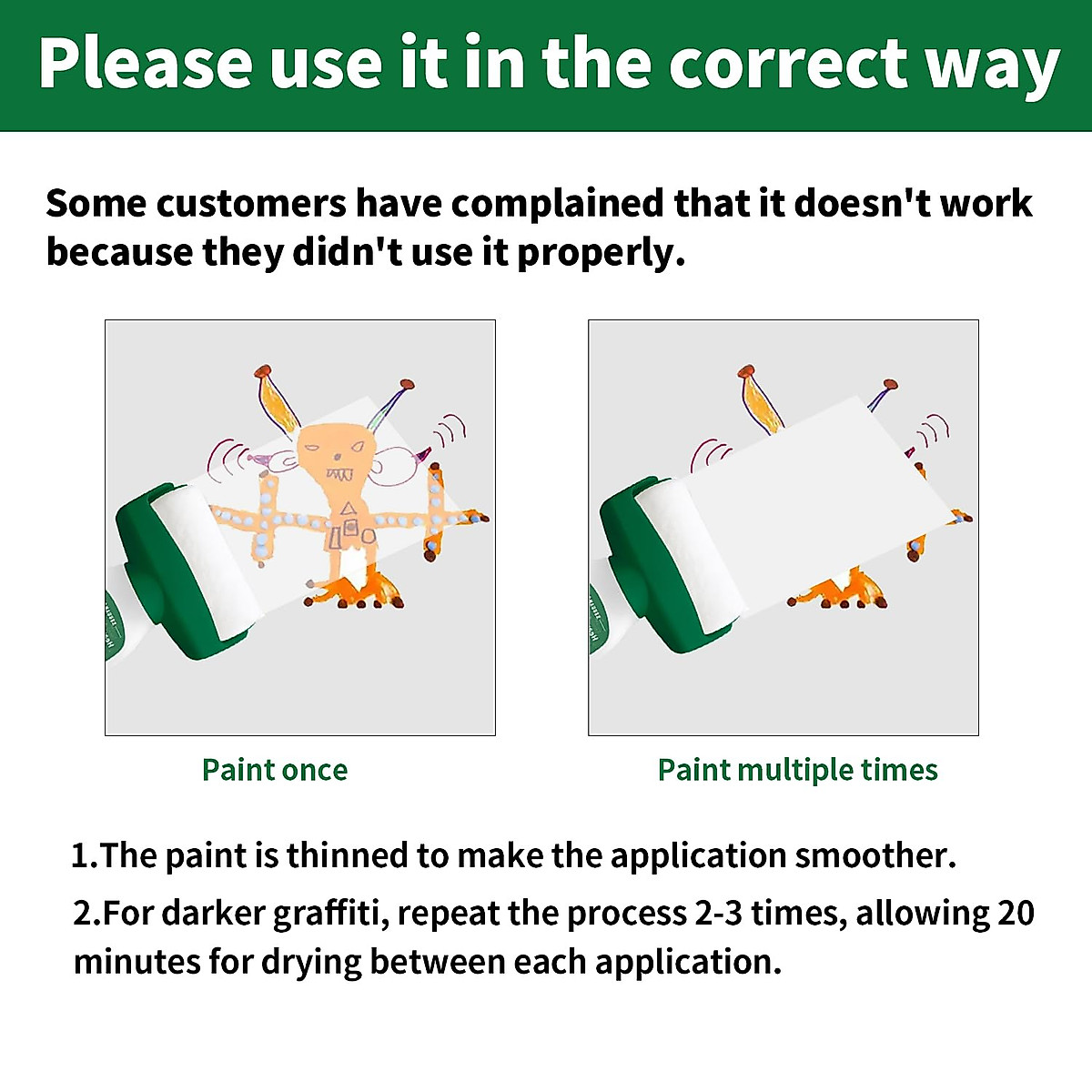 Please use it in the correct way

Some customers have complained that it doesn't work because they didn't use it properly.

Paint once

Paint multiple times

1.The paint is thinned to make the application smoother.

2.For darker graffiti, repeat the process 2-3 times, allowing 20 minutes for drying between each application.