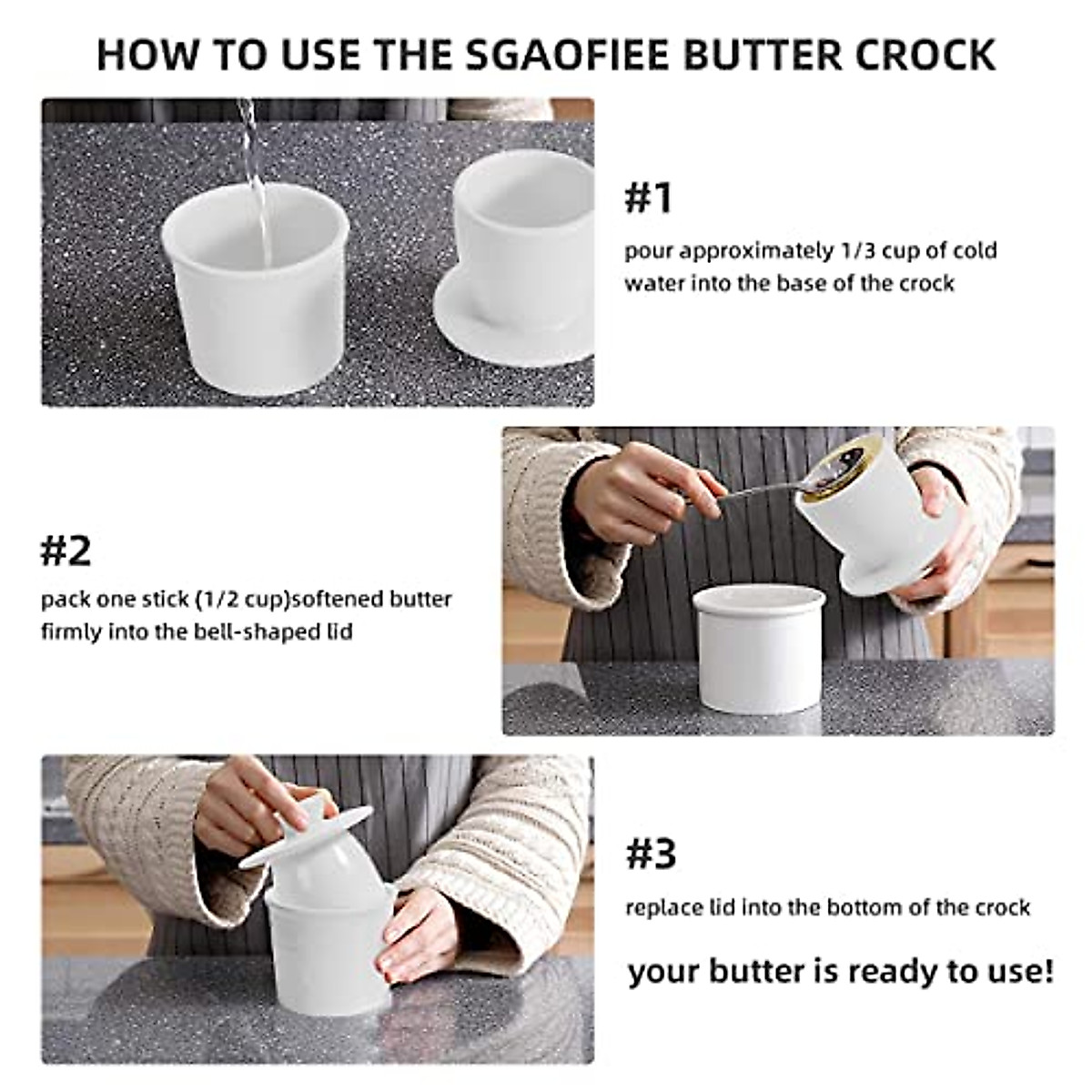 HOW TO USE THE SGAOFIEE BUTTER CROCK

#1
pour approximately 1/3 cup of cold water into the base of the crock

#2
pack one stick (1/2 cup)softened butter firmly into the bell-shaped lid

#3
replace lid into the bottom of the crock

your butter is ready to use!