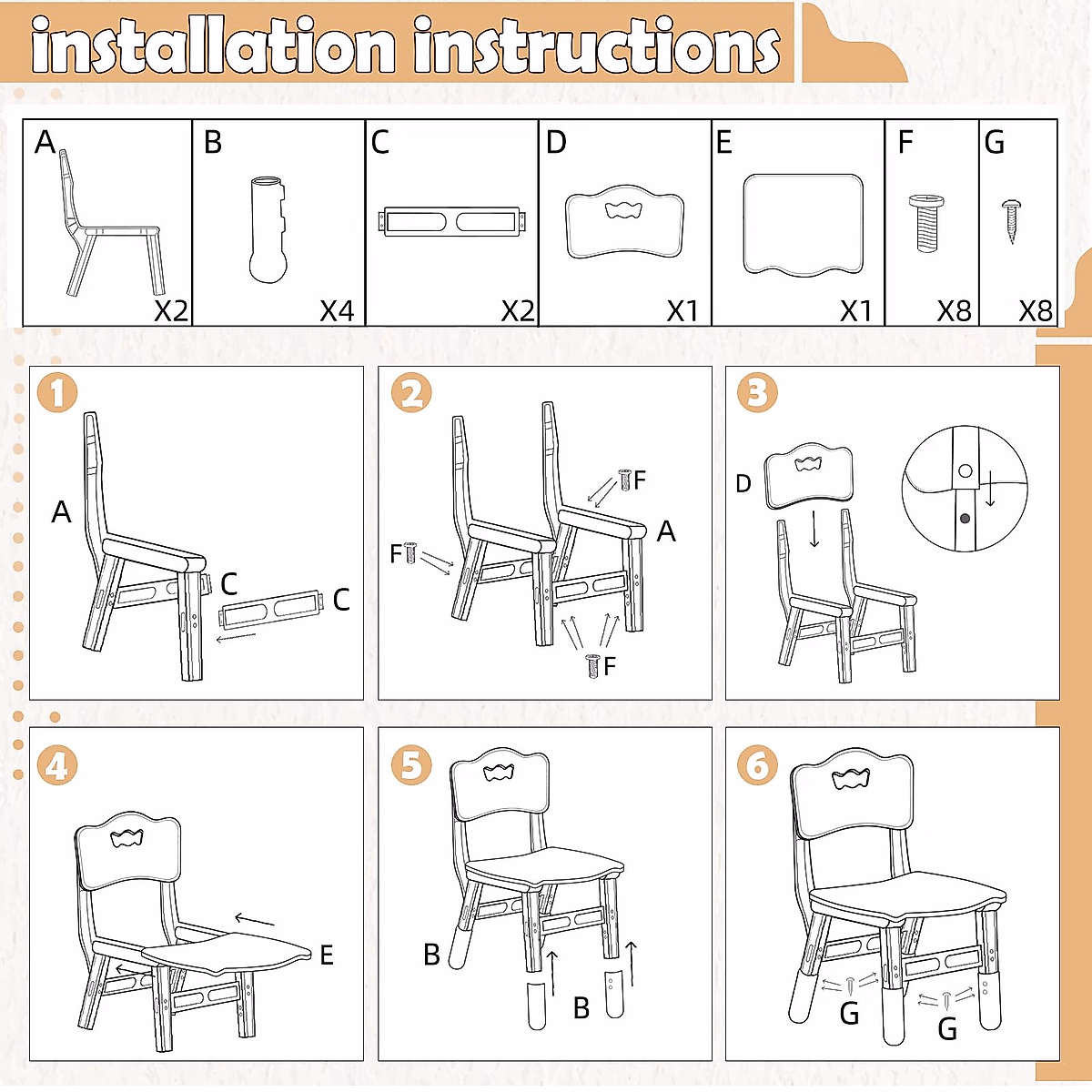 installation instructions

| A | B | C | D | E | F | G |
|---|---|---|---|---|---|---|
| X2 | X4 | X2 | X1 | X1 | X8 | X8 |

1
A
C
C

2
F
F
A
F

3
D

4
E

5
B
B

6
G
G