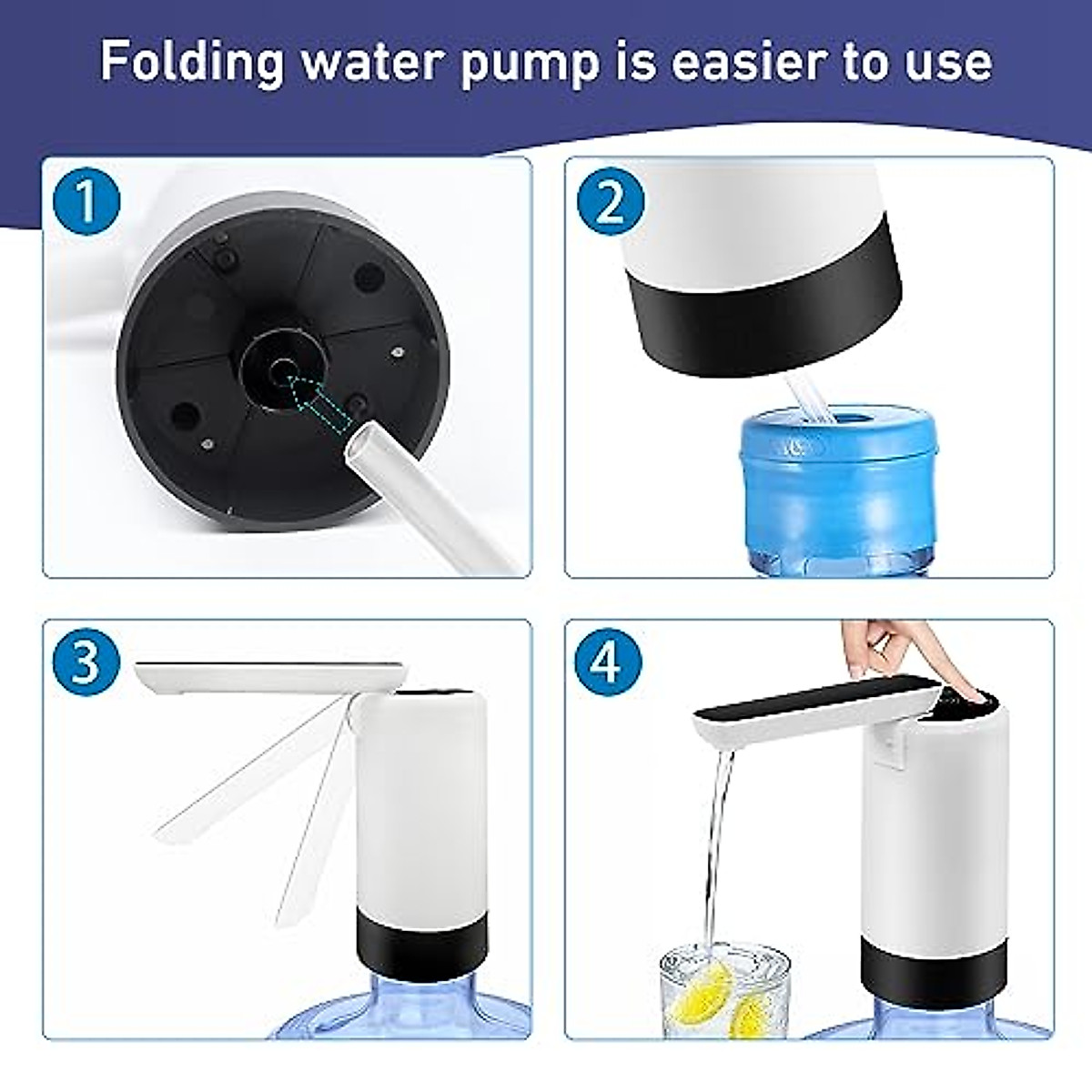 Folding water pump is easier to use

1

2

3

4