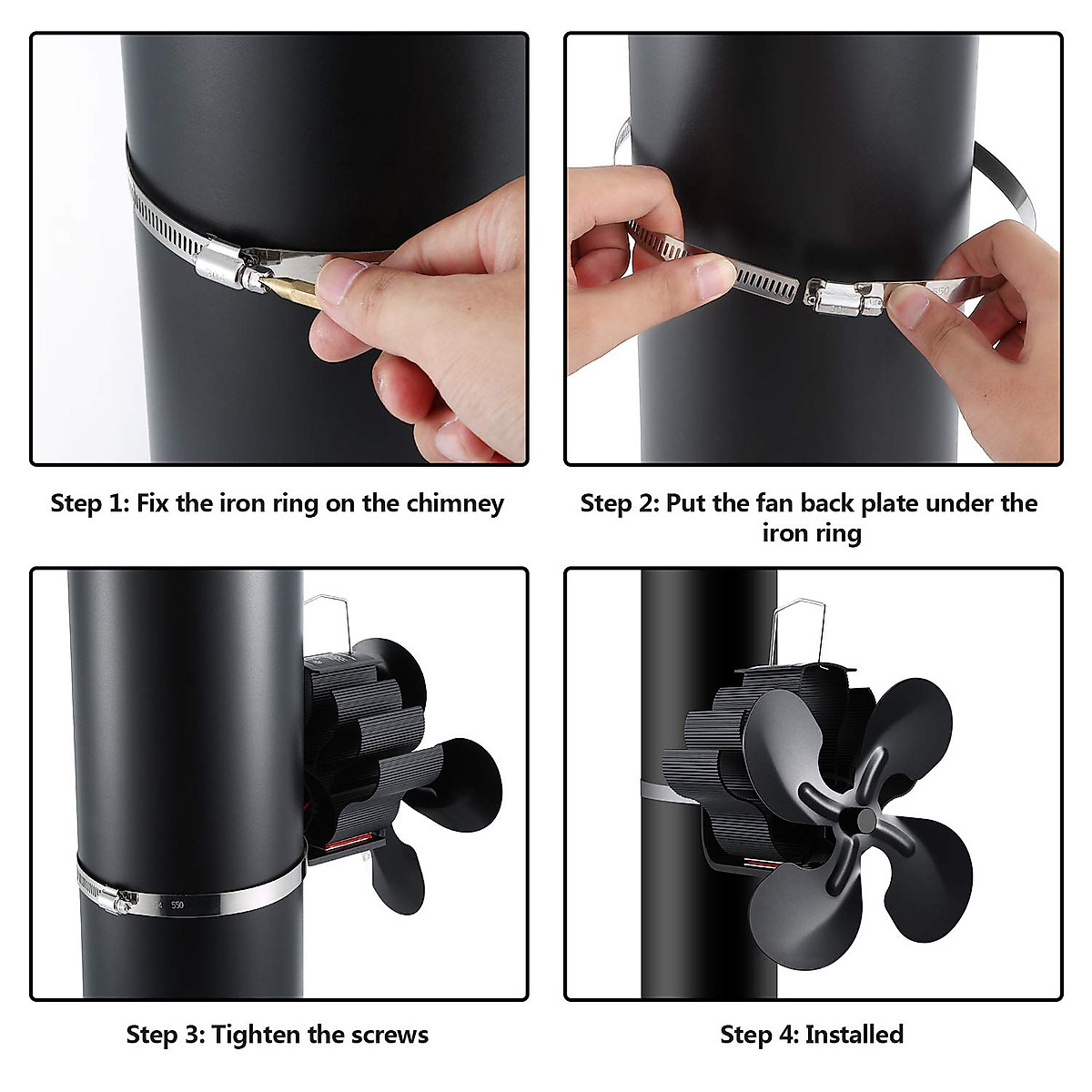 Step 1: Fix the iron ring on the chimney

Step 2: Put the fan back plate under the iron ring

Step 3: Tighten the screws

Step 4: Installed