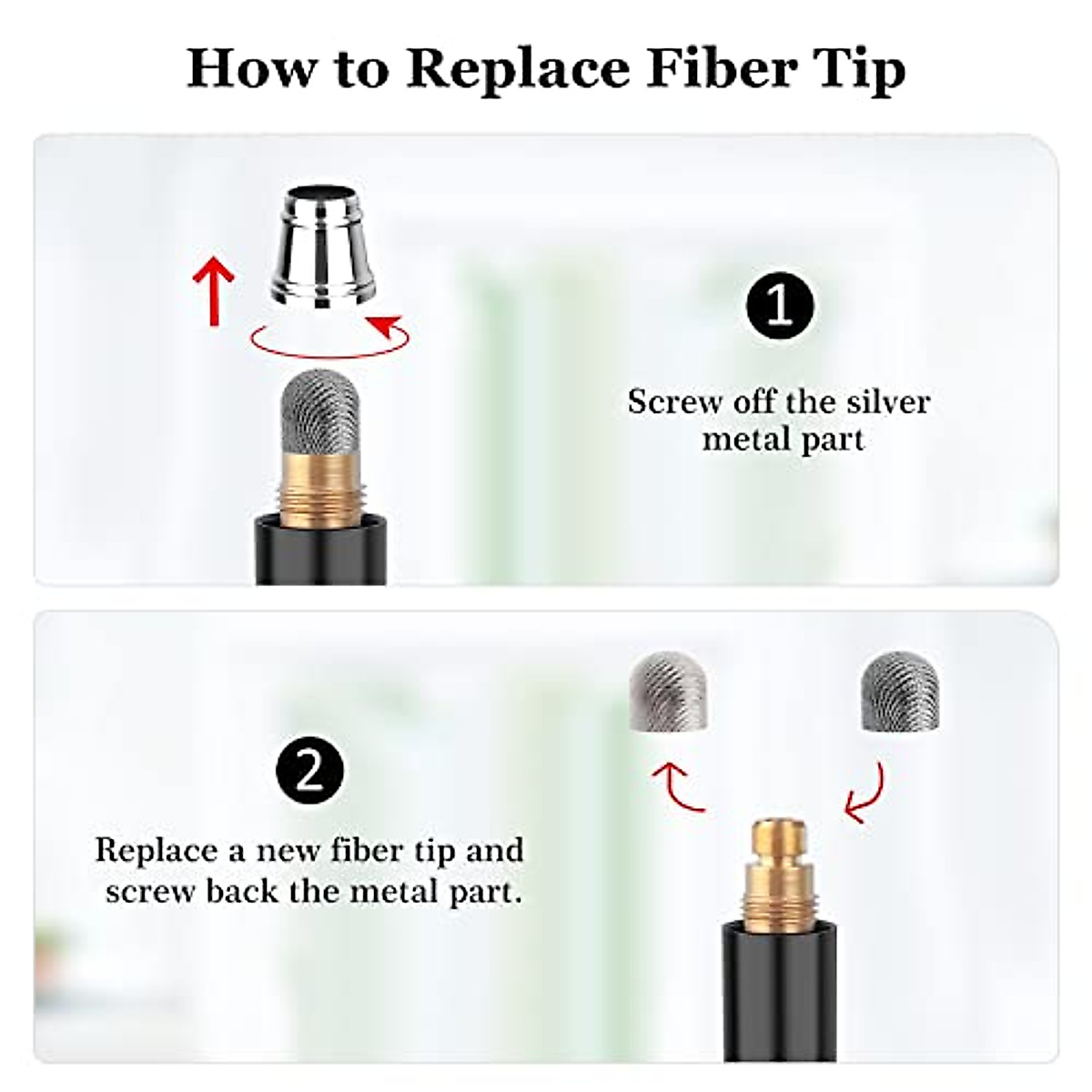 How to Replace Fiber Tip

1

Screw off the silver metal part

2

Replace a new fiber tip and screw back the metal part.