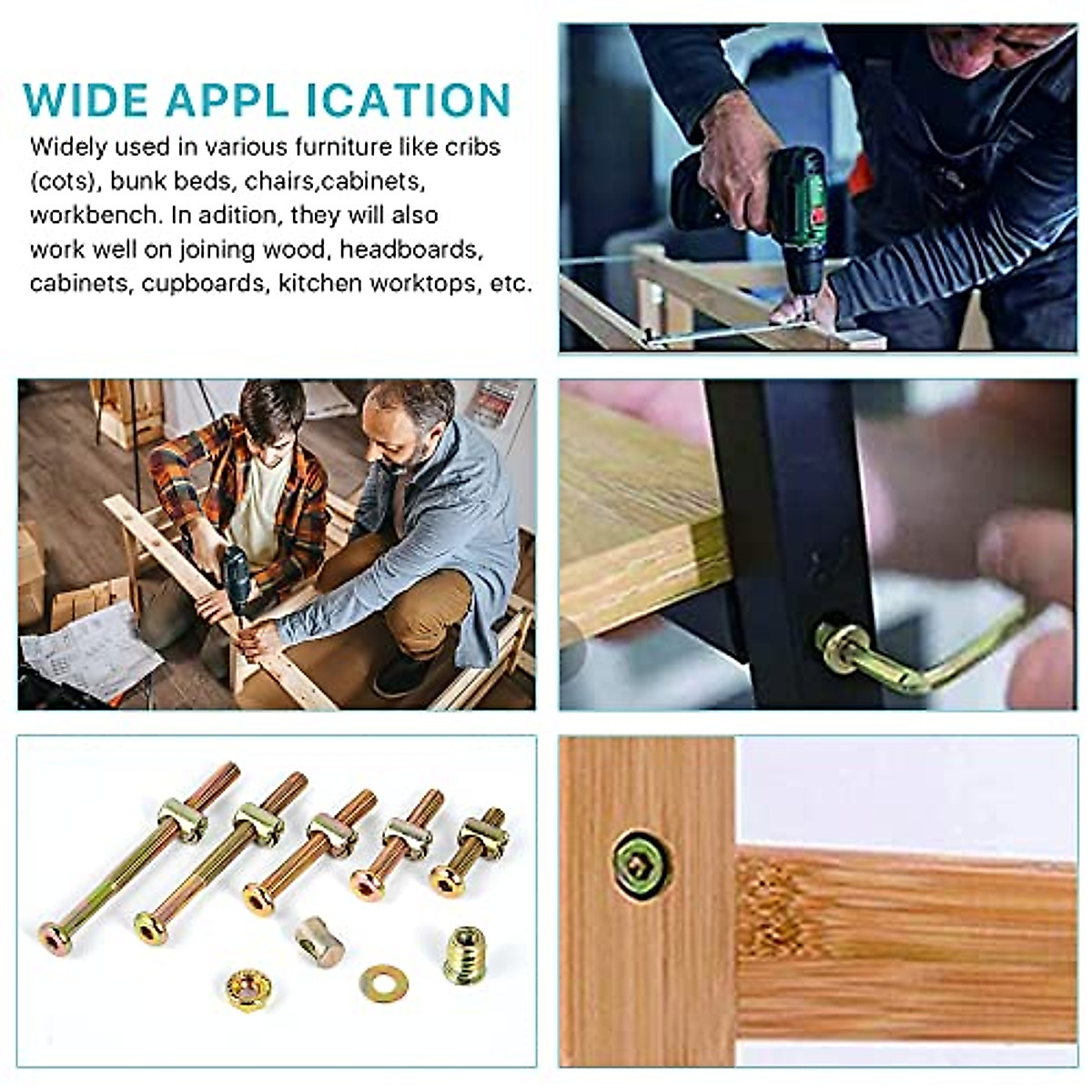 WIDE APPL ICATION

Widely used in various furniture like cribs (cots), bunk beds, chairs,cabinets, workbench. In adition, they will also work well on joining wood, headboards, cabinets, cupboards, kitchen worktops, etc.