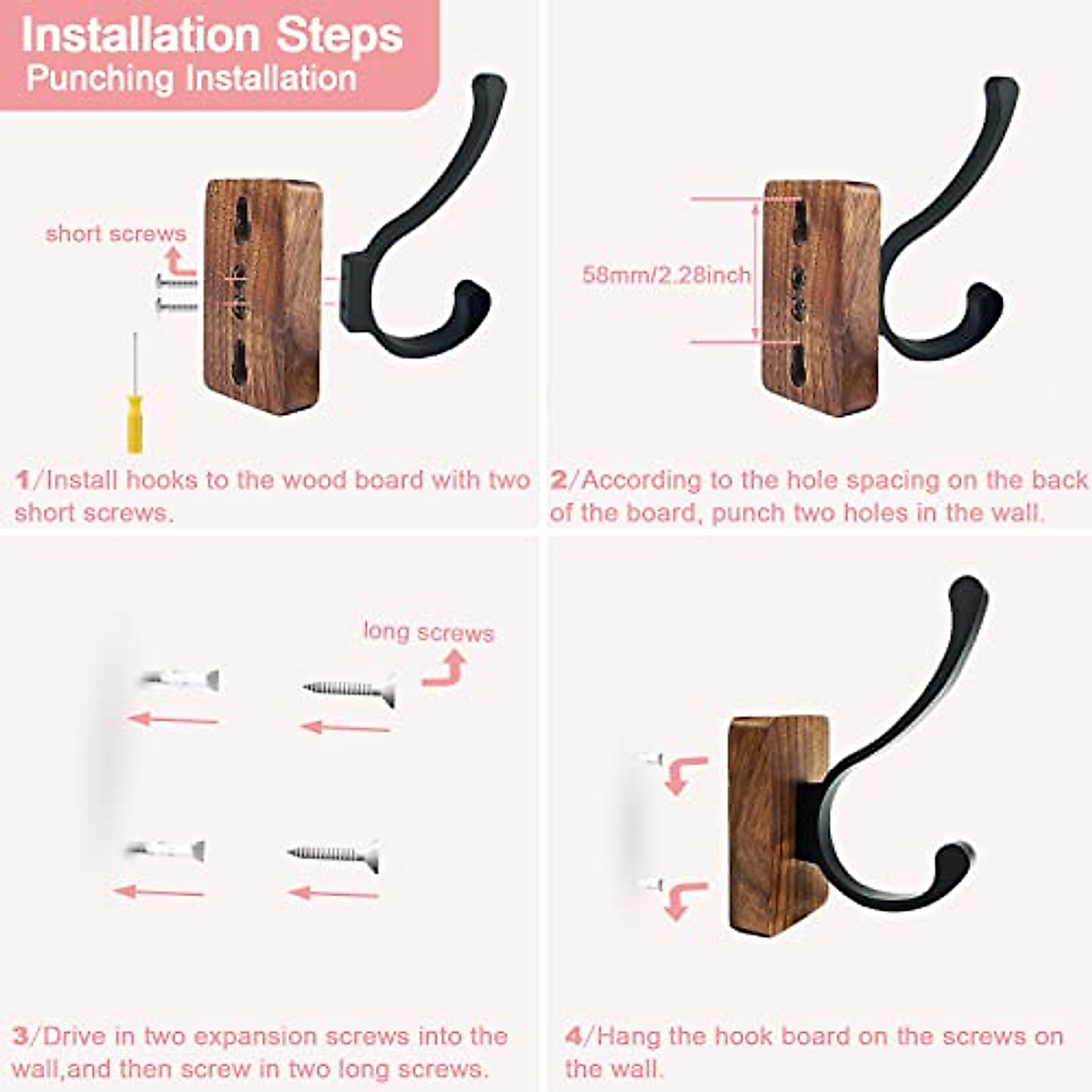 Installation Steps
Punching Installation

short screws

1/Install hooks to the wood board with two short screws.

58mm/2.28inch

2/According to the hole spacing on the back of the board, punch two holes in the wall.

long screws

3/Drive in two expansion screws into the wall,and then screw in two long screws.

4/Hang the hook board on the screws on the wall.