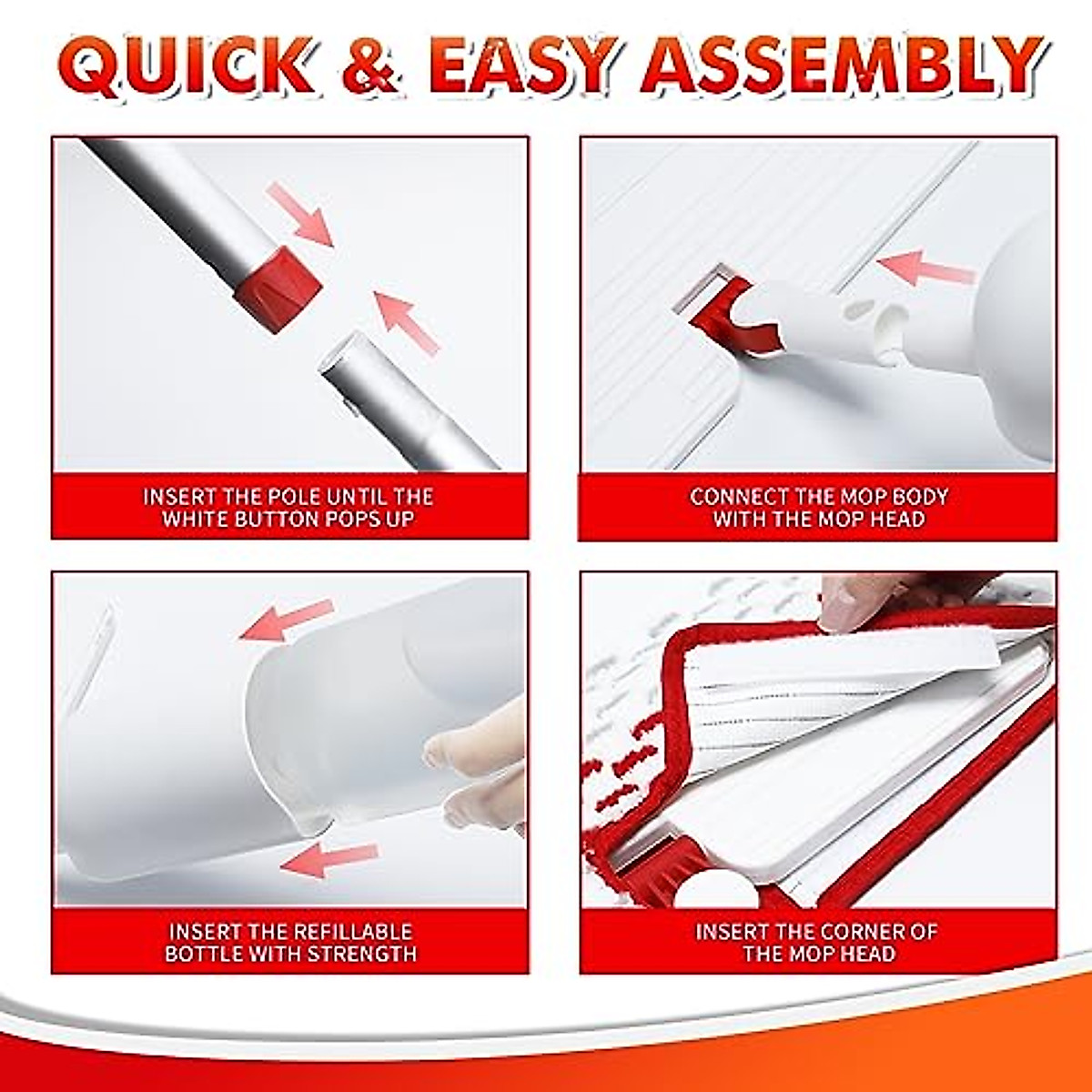 QUICK & EASY ASSEMBLY

INSERT THE POLE UNTIL THE WHITE BUTTON POPS UP

CONNECT THE MOP BODY WITH THE MOP HEAD

INSERT THE REFILLABLE BOTTLE WITH STRENGTH

INSERT THE CORNER OF THE MOP HEAD