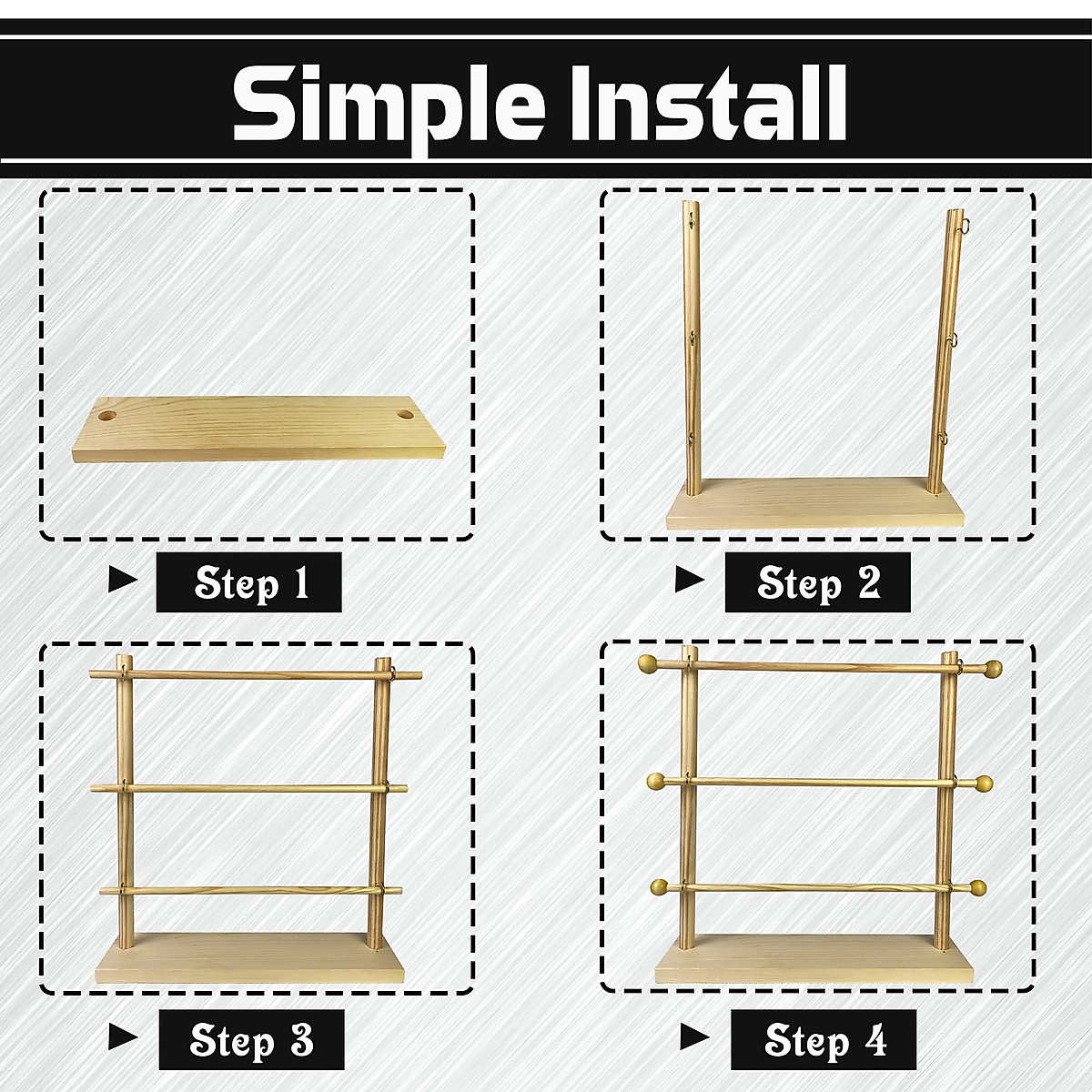 Simple Install

Step 1

Step 2

Step 3

Step 4