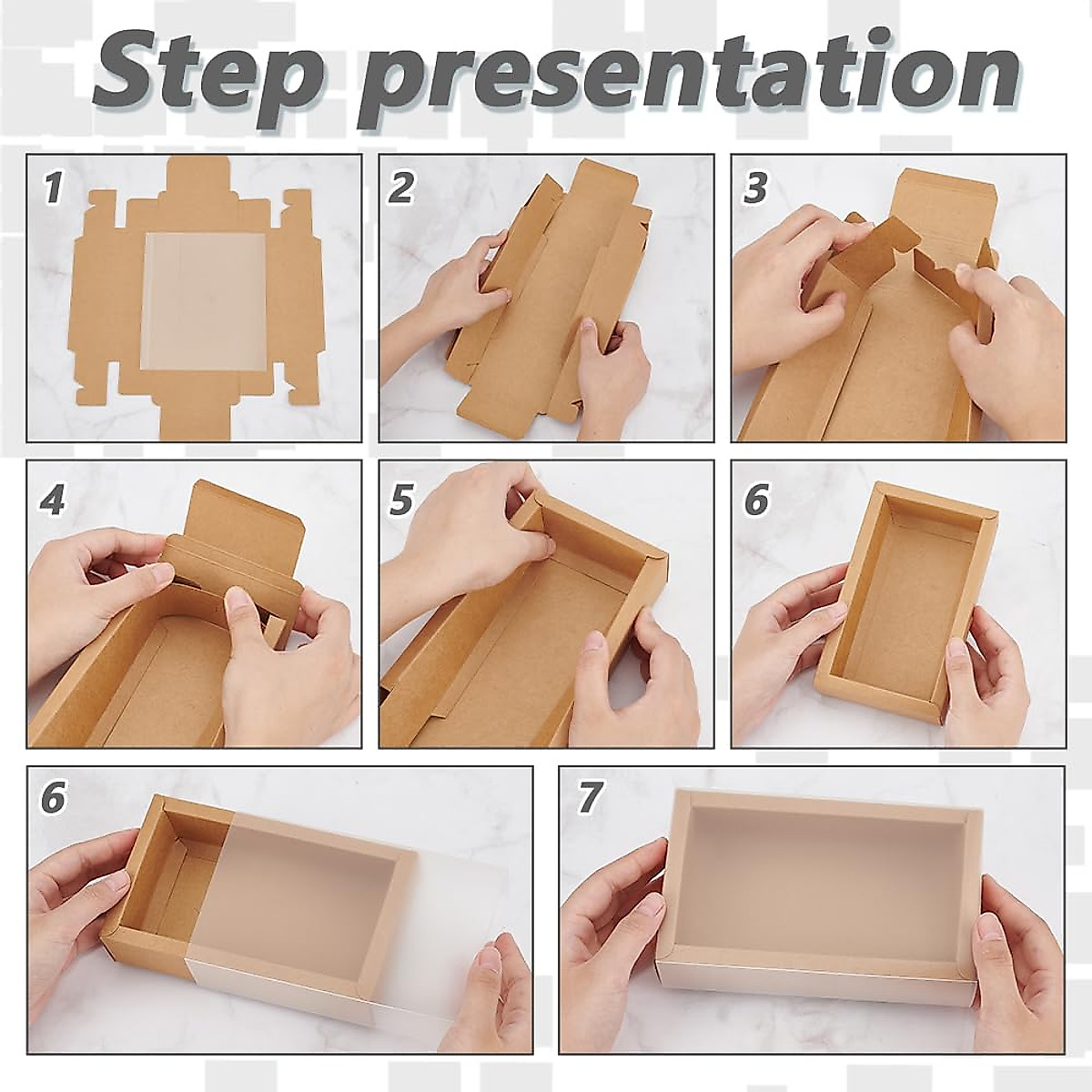 Step presentation

1

2

3

4

5

6

6

7