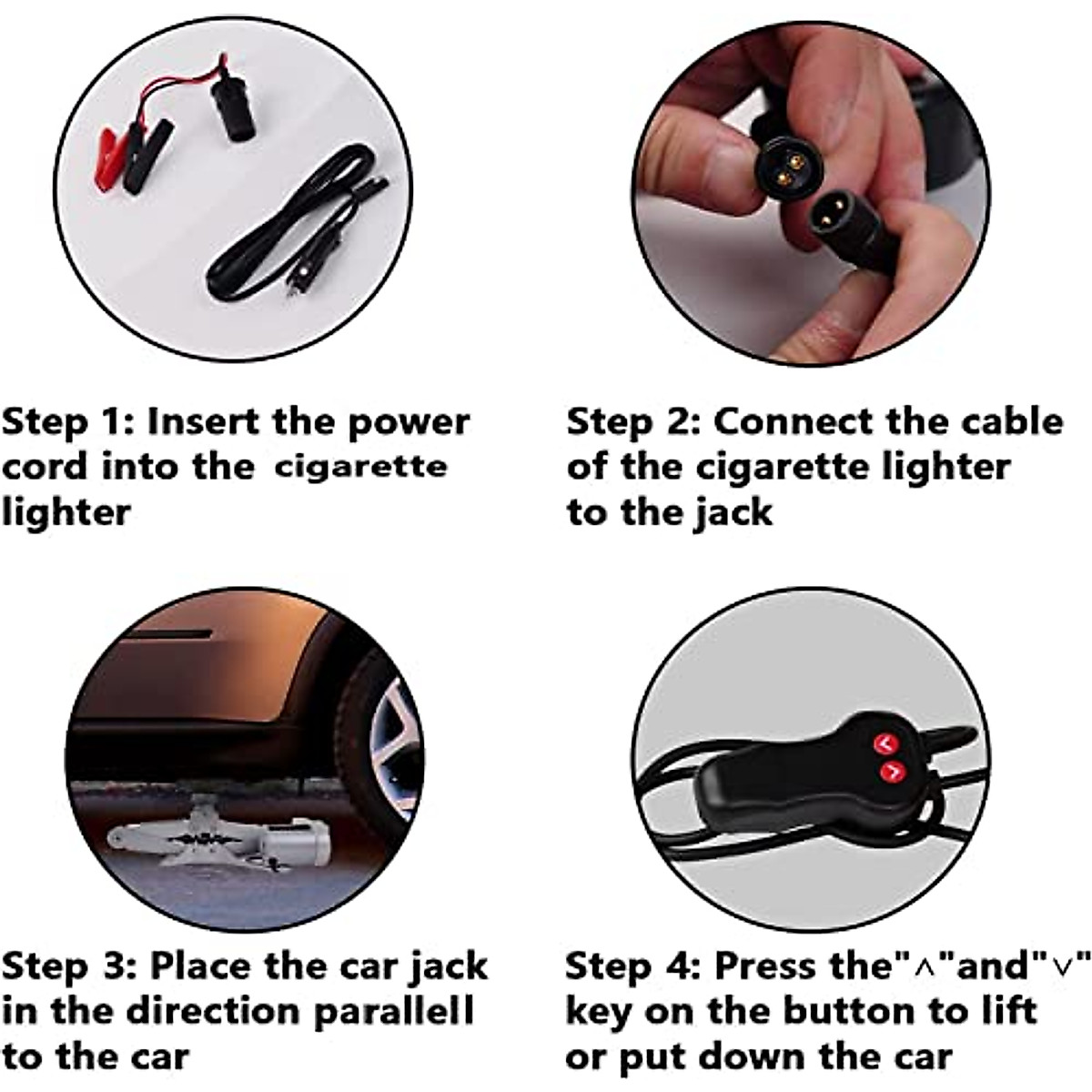 Step 1: Insert the power cord into the cigarette lighter

Step 2: Connect the cable of the cigarette lighter to the jack

Step 3: Place the car jack in the direction parallell to the car

Step 4: Press the"∧"and"∨" key on the button to lift or put down the car