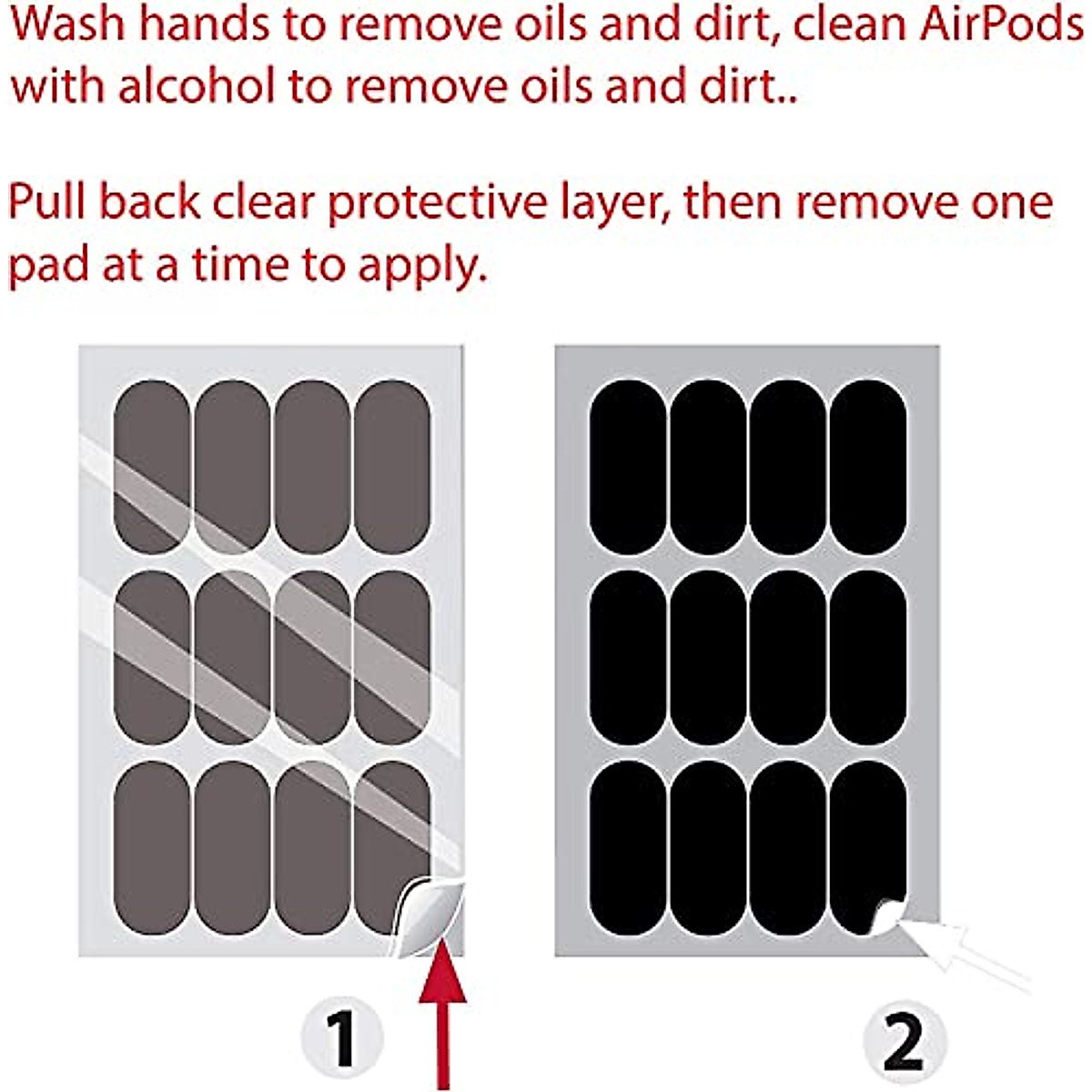 Wash hands to remove oils and dirt, clean AirPods with alcohol to remove oils and dirt..

Pull back clear protective layer, then remove one pad at a time to apply.

1

2