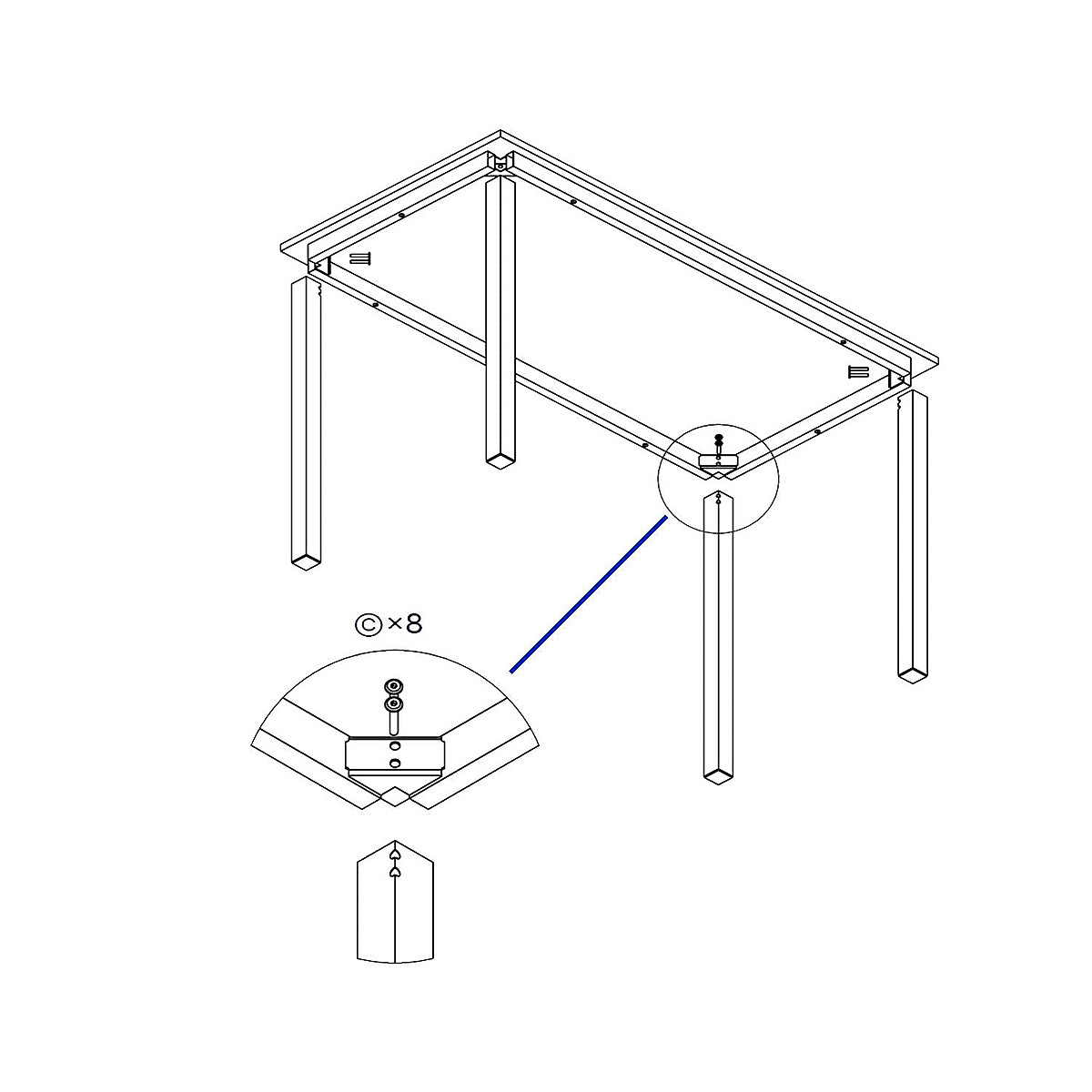 Ⓒ×8