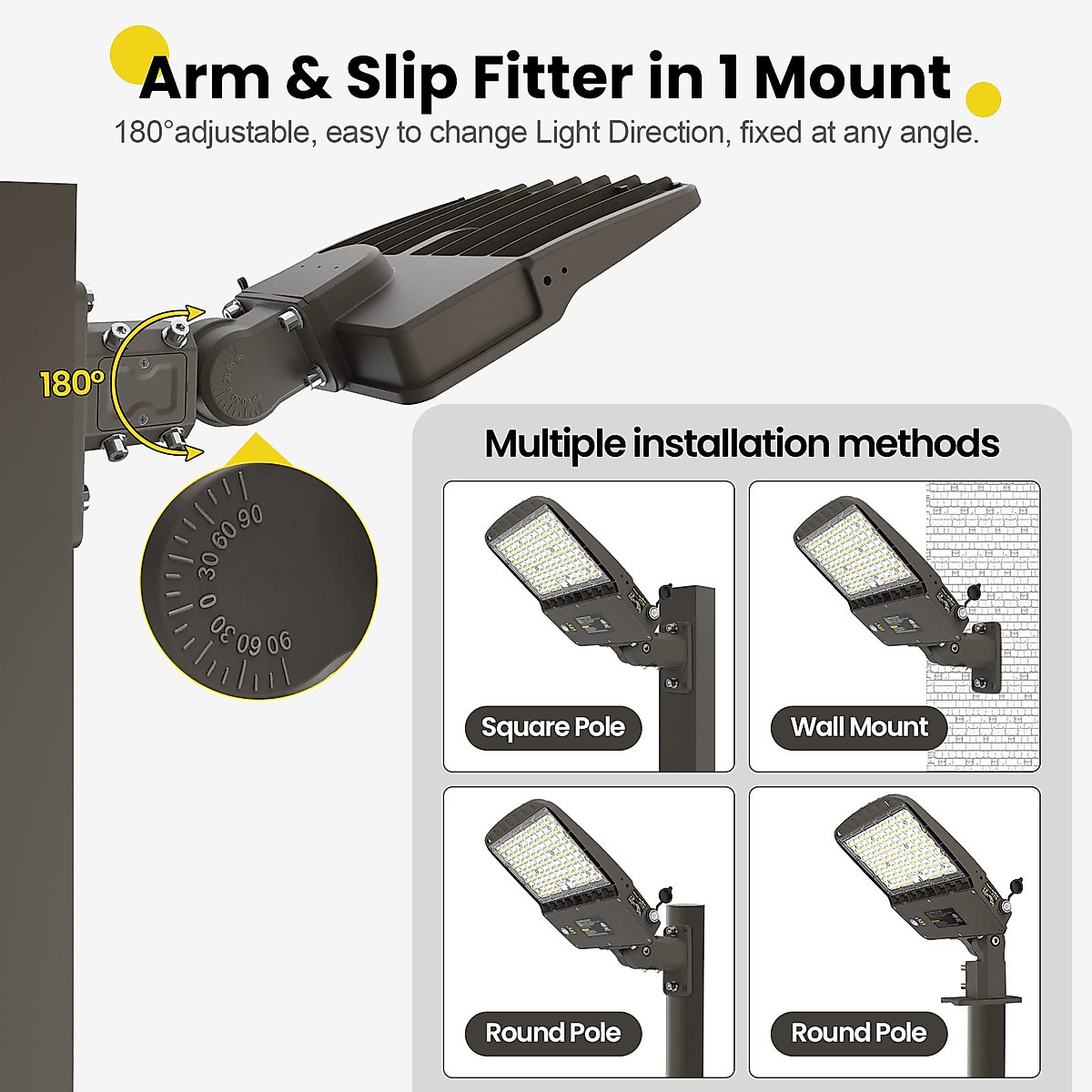 Arm & Slip Fitter in 1 Mount
180°adjustable, easy to change Light Direction, fixed at any angle.

180°

90 60 30 0 30 60 90

Multiple installation methods

Square Pole

Wall Mount

Round Pole

Round Pole