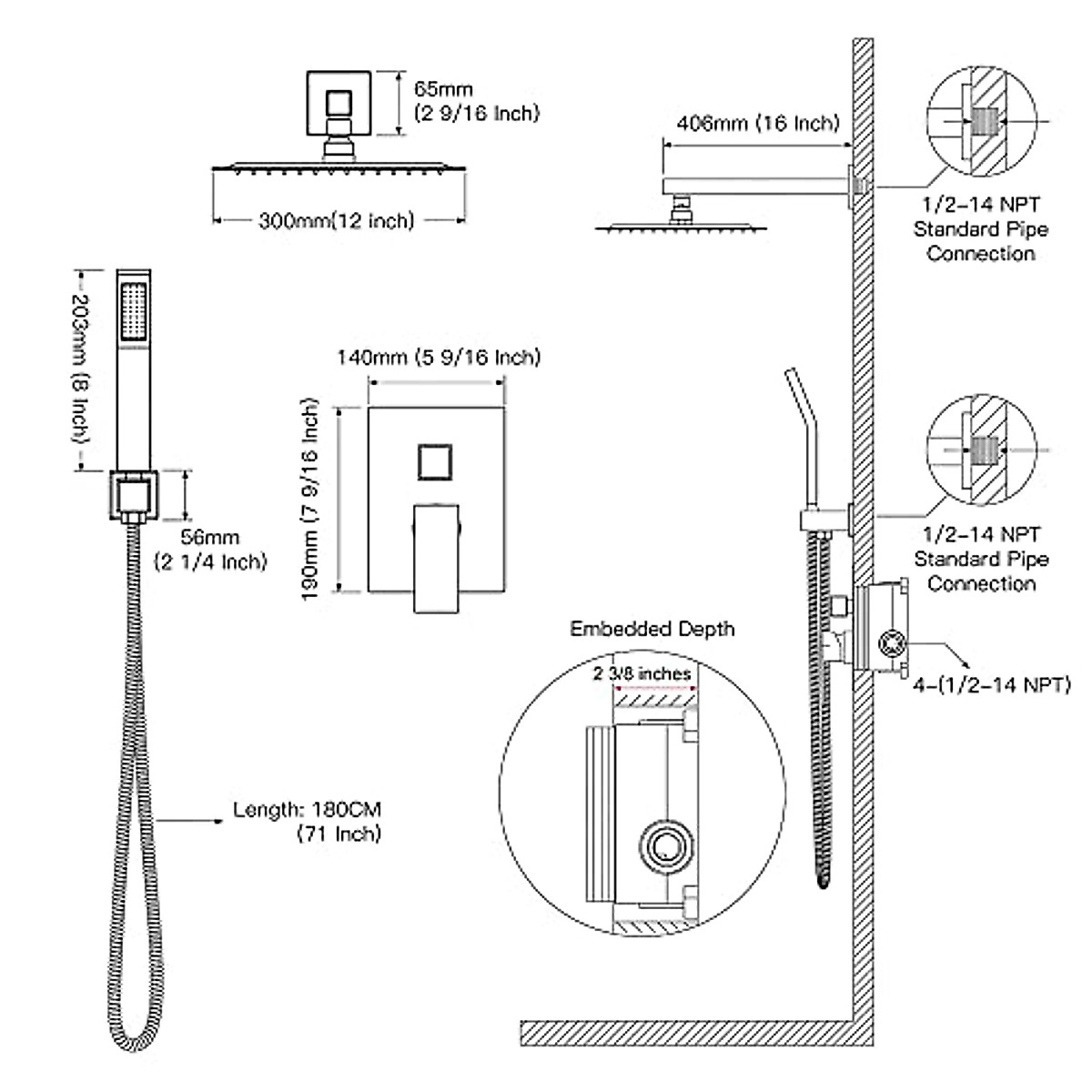 65mm
(2 9/16 Inch)

300mm(12 inch)

406mm (16 Inch)

1/2-14 NPT
Standard Pipe
Connection

203mm (8 Inch)

56mm
(2 1/4 Inch)

140mm (5 9/16 Inch)

190mm (7 9/16 Inch)

1/2-14 NPT
Standard Pipe
Connection

Embedded Depth

2 3/8 inches

4-(1/2-14 NPT)

Length: 180CM
(71 Inch)