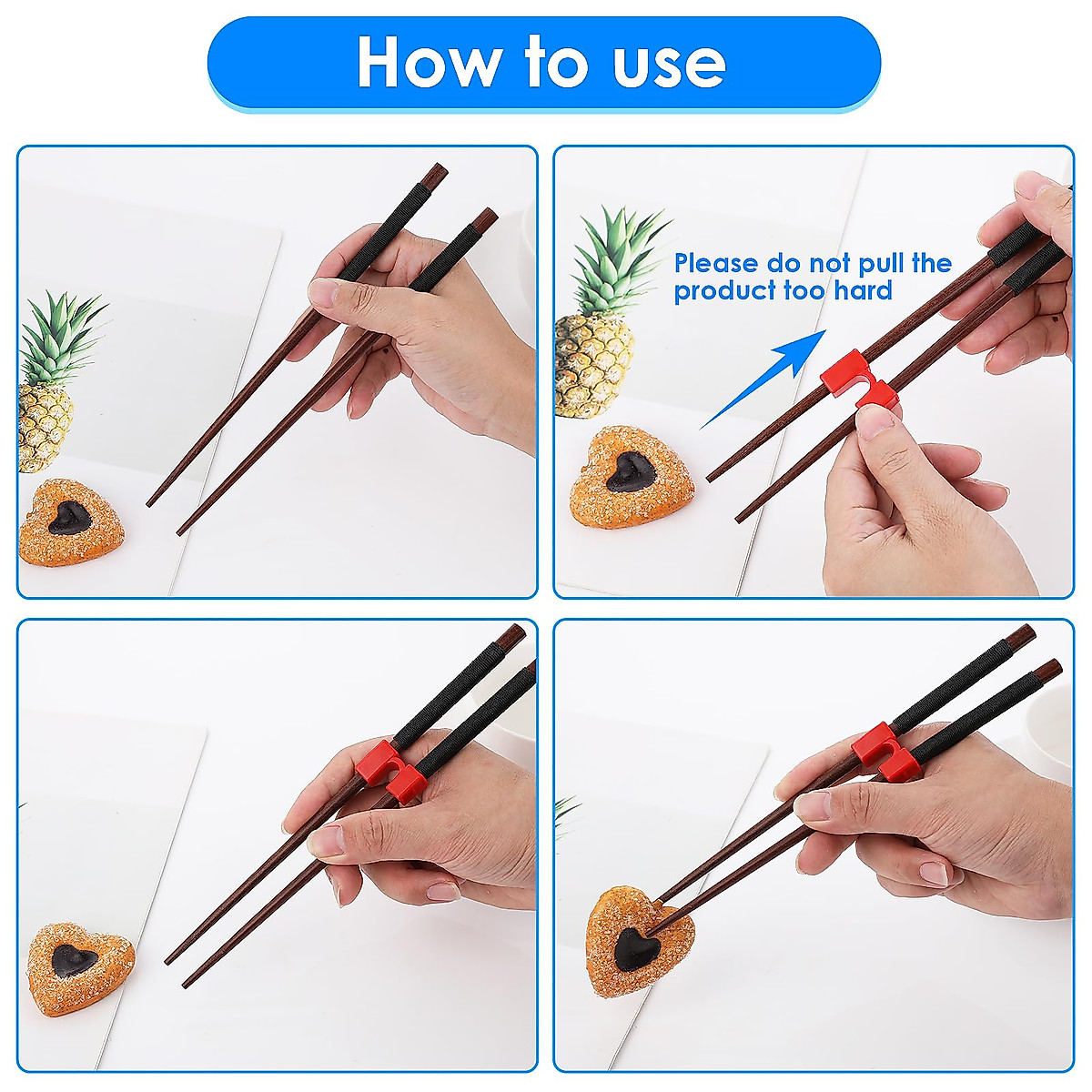 How to use

Please do not pull the product too hard