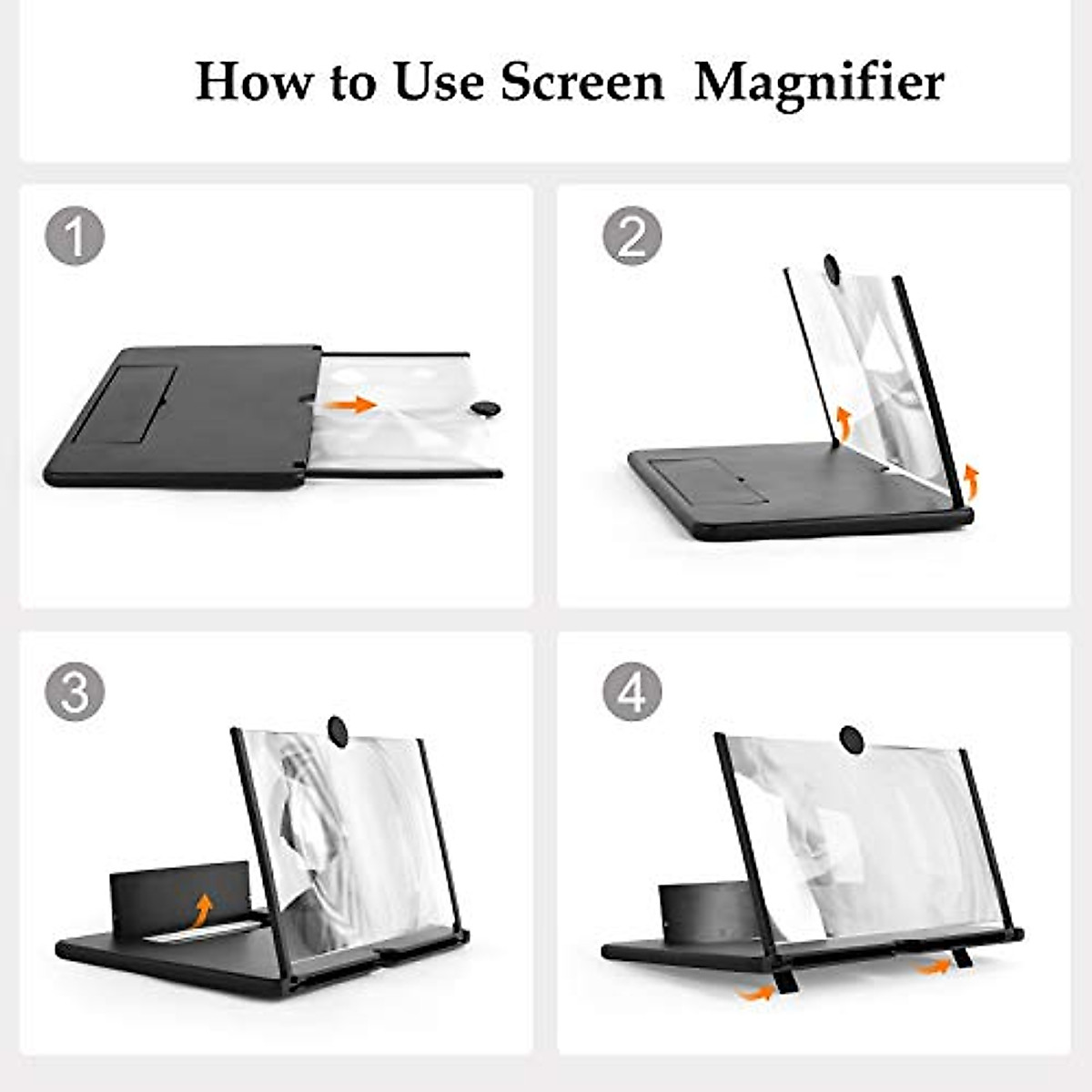 How to Use Screen Magnifier

1

2

3

4