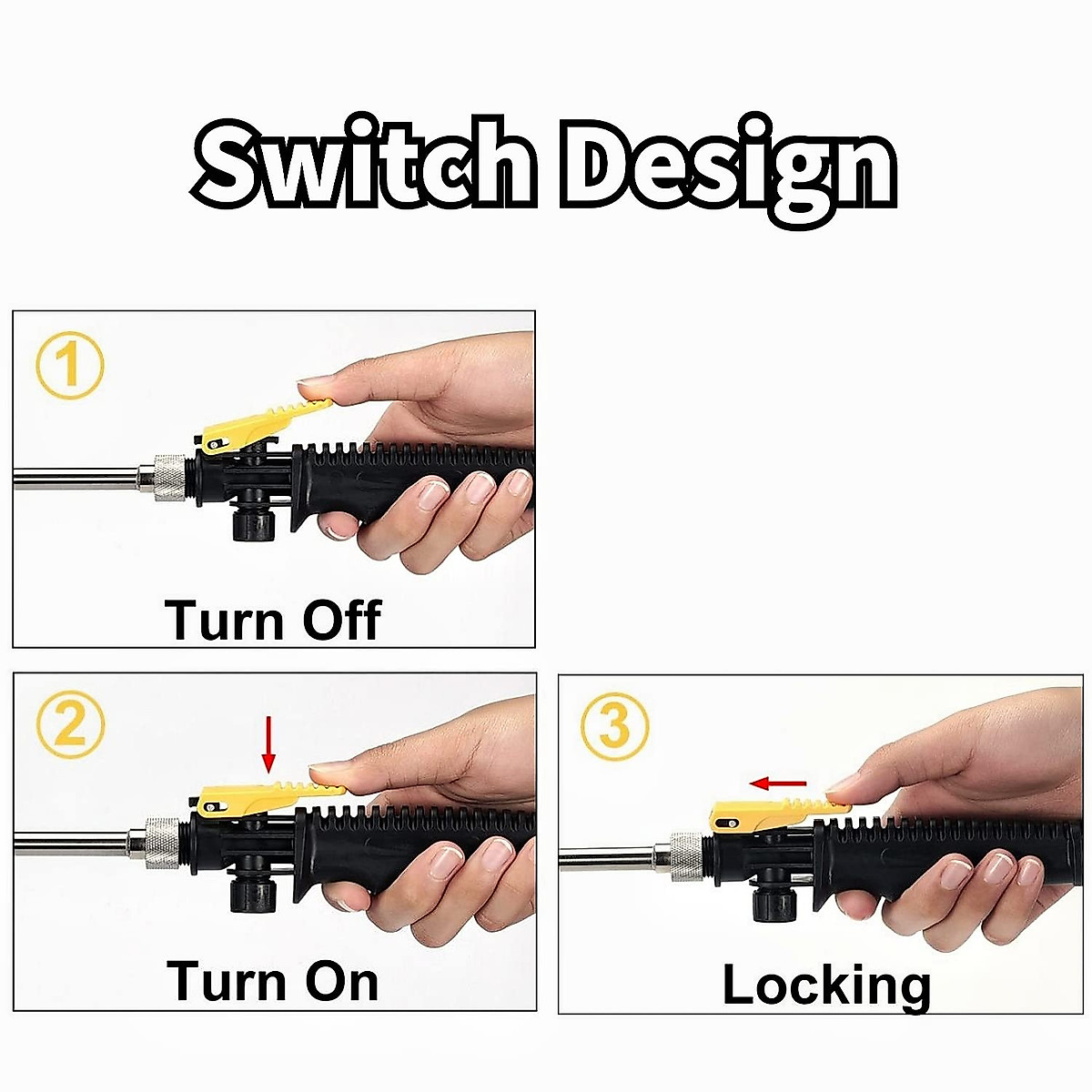 Switch Design

1

Turn Off

2

Turn On

3

Locking