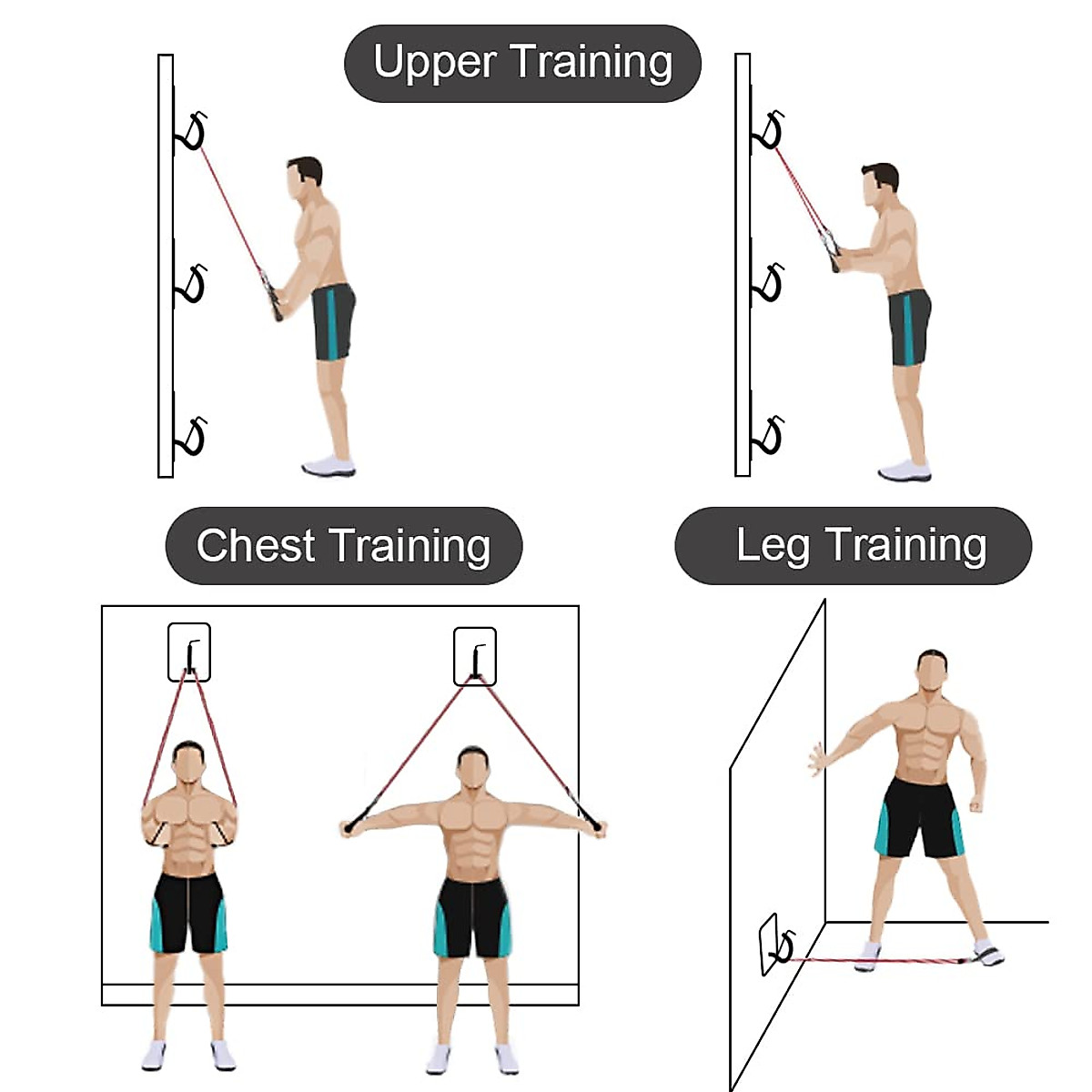 Upper Training

Chest Training

Leg Training