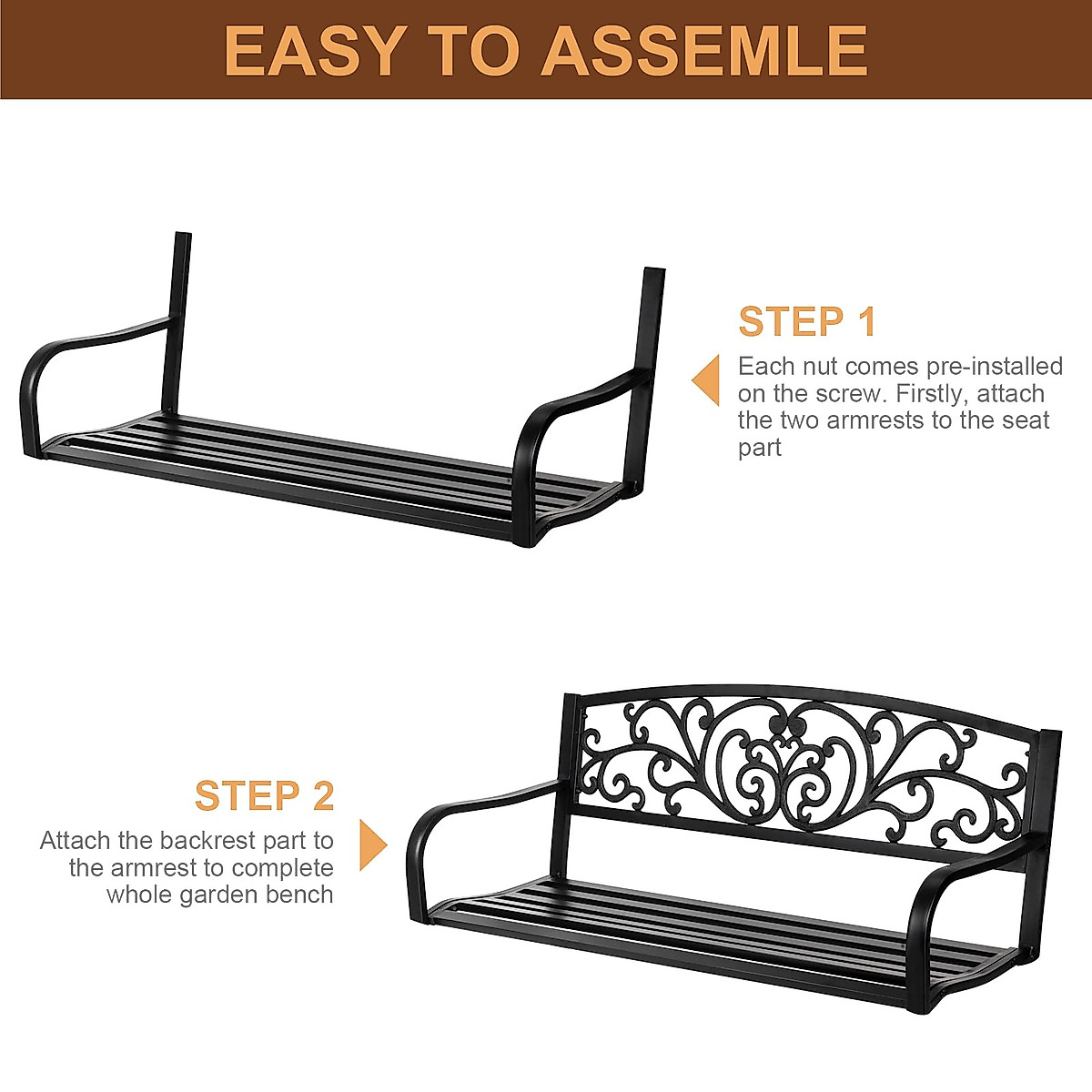 EASY TO ASSEMLE

STEP 1

Each nut comes pre-installed on the screw. Firstly, attach the two armrests to the seat part

STEP 2

Attach the backrest part to the armrest to complete whole garden bench