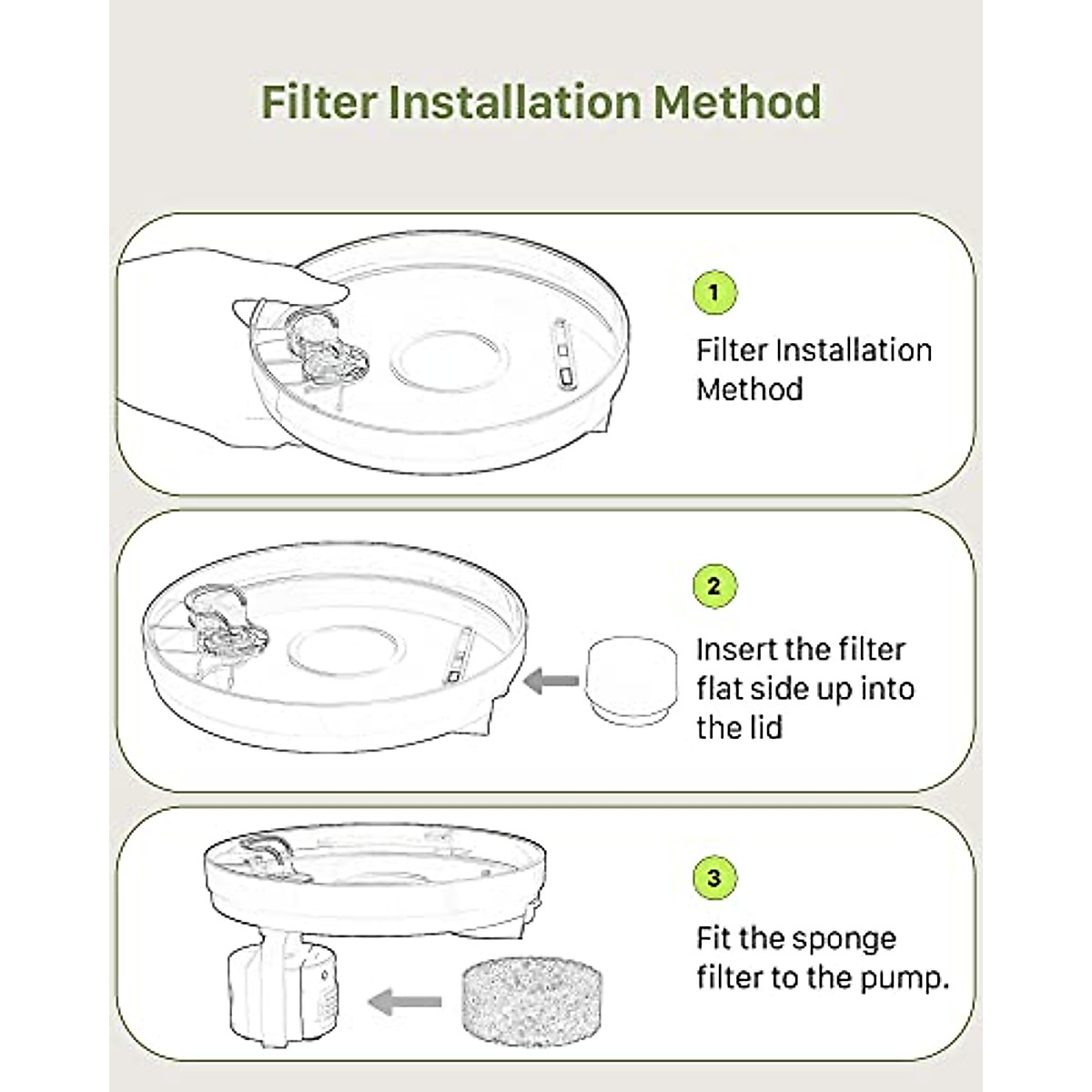 Filter Installation Method

1

Filter Installation Method

2

Insert the filter flat side up into the lid

3

Fit the sponge filter to the pump.