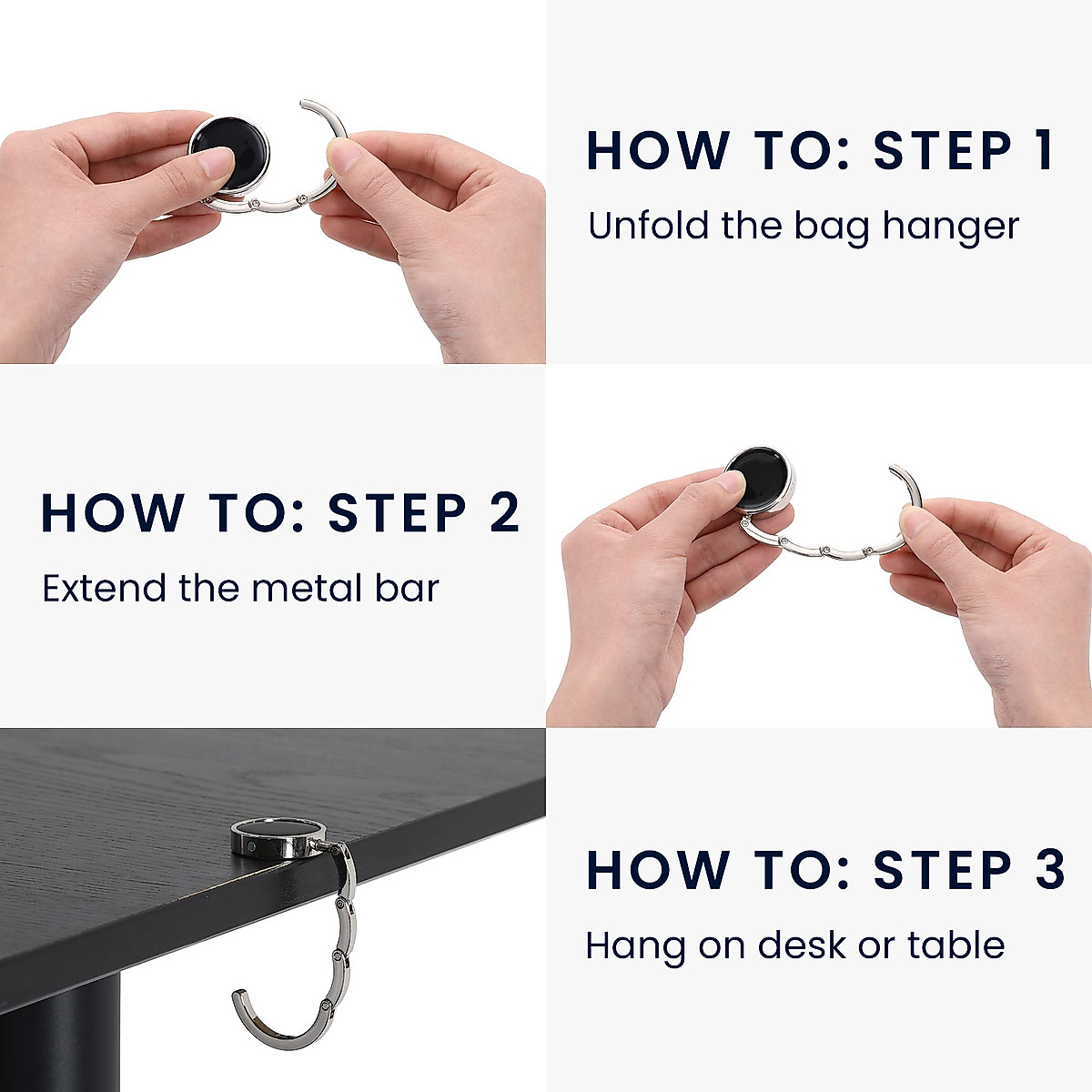 HOW TO: STEP 1

Unfold the bag hanger

HOW TO: STEP 2

Extend the metal bar

HOW TO: STEP 3

Hang on desk or table