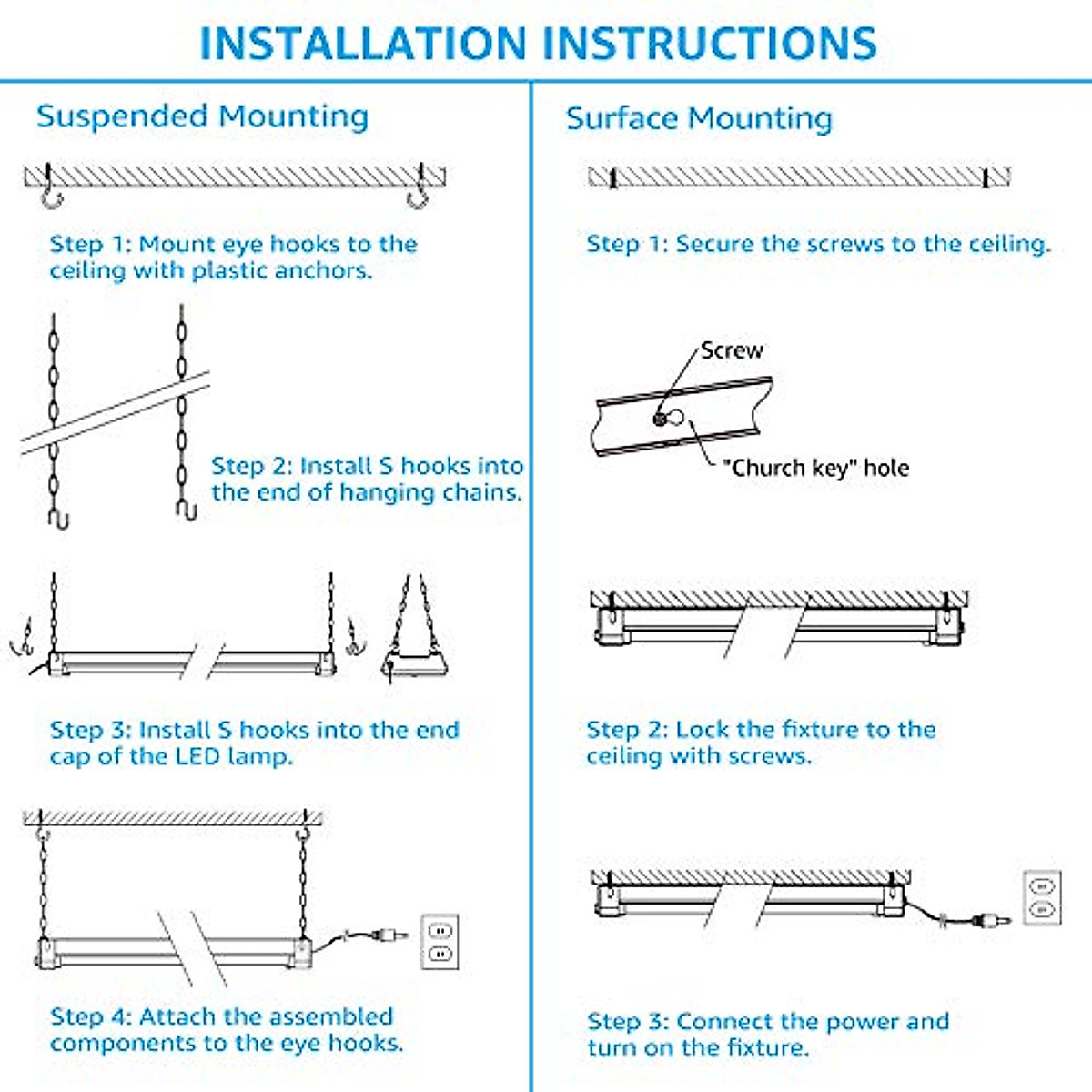 INSTALLATION INSTRUCTIONS

Suspended Mounting

Step 1: Mount eye hooks to the ceiling with plastic anchors.

Step 2: Install S hooks into the end of hanging chains.

Step 3: Install S hooks into the end cap of the LED lamp.

Step 4: Attach the assembled components to the eye hooks.

Surface Mounting

Step 1: Secure the screws to the ceiling.

Screw

"Church key" hole

Step 2: Lock the fixture to the ceiling with screws.

Step 3: Connect the power and turn on the fixture.