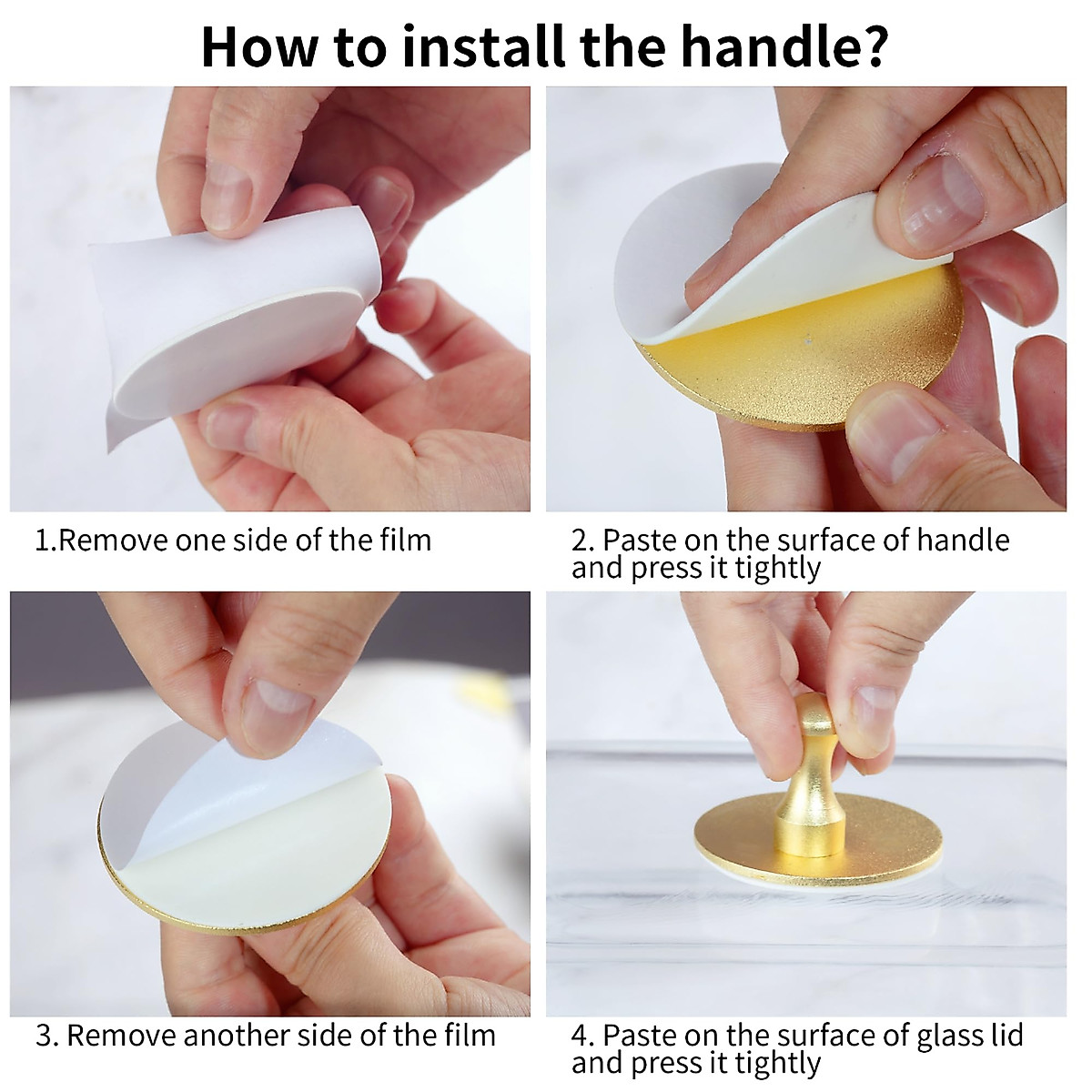 How to install the handle?

1.Remove one side of the film

2. Paste on the surface of handle and press it tightly

3. Remove another side of the film

4. Paste on the surface of glass lid and press it tightly