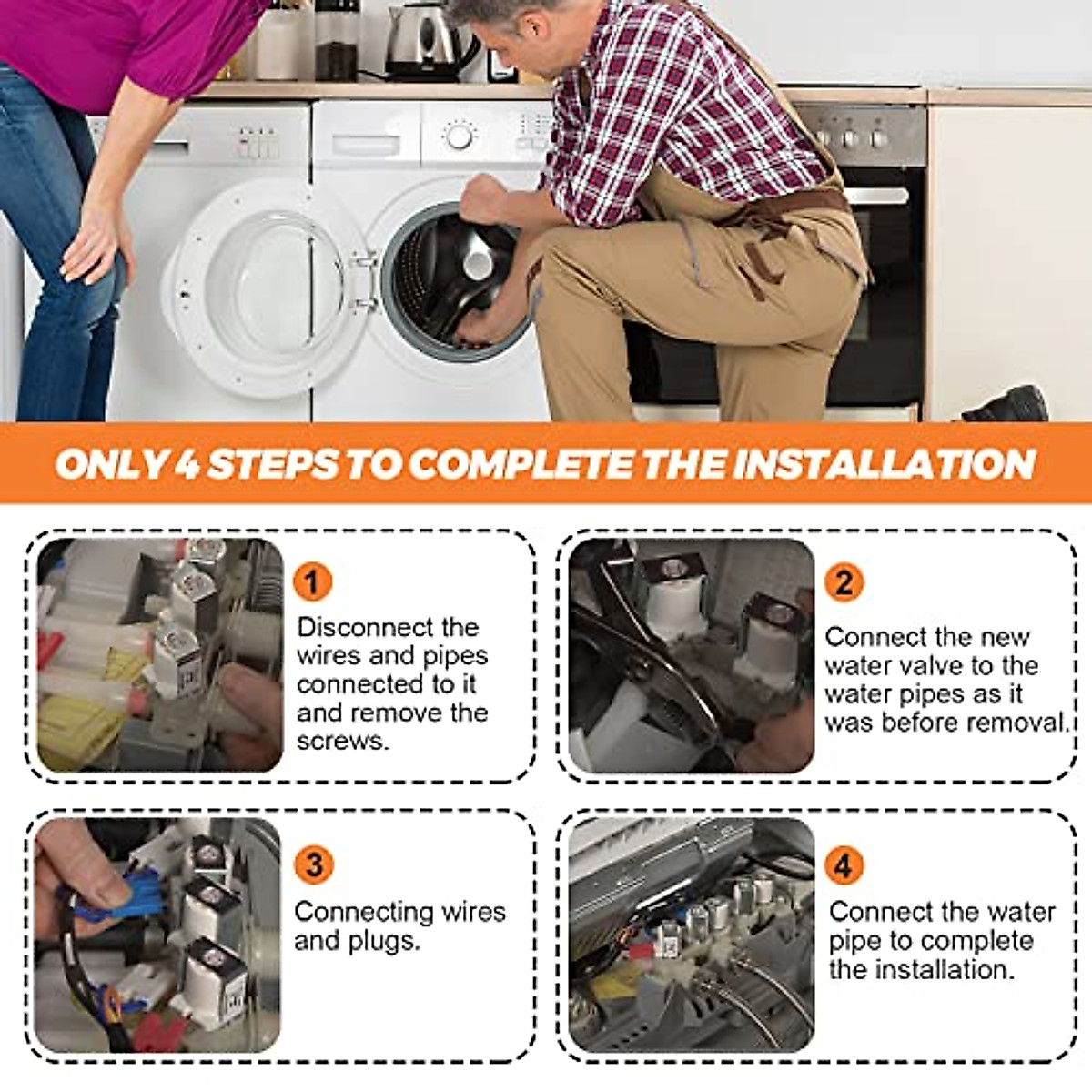 ONLY 4 STEPS TO COMPLETE THE INSTALLATION

1
Disconnect the wires and pipes connected to it and remove the screws.

2
Connect the new water valve to the water pipes as it was before removal.

3
Connecting wires and plugs.

4
Connect the water pipe to complete the installation.