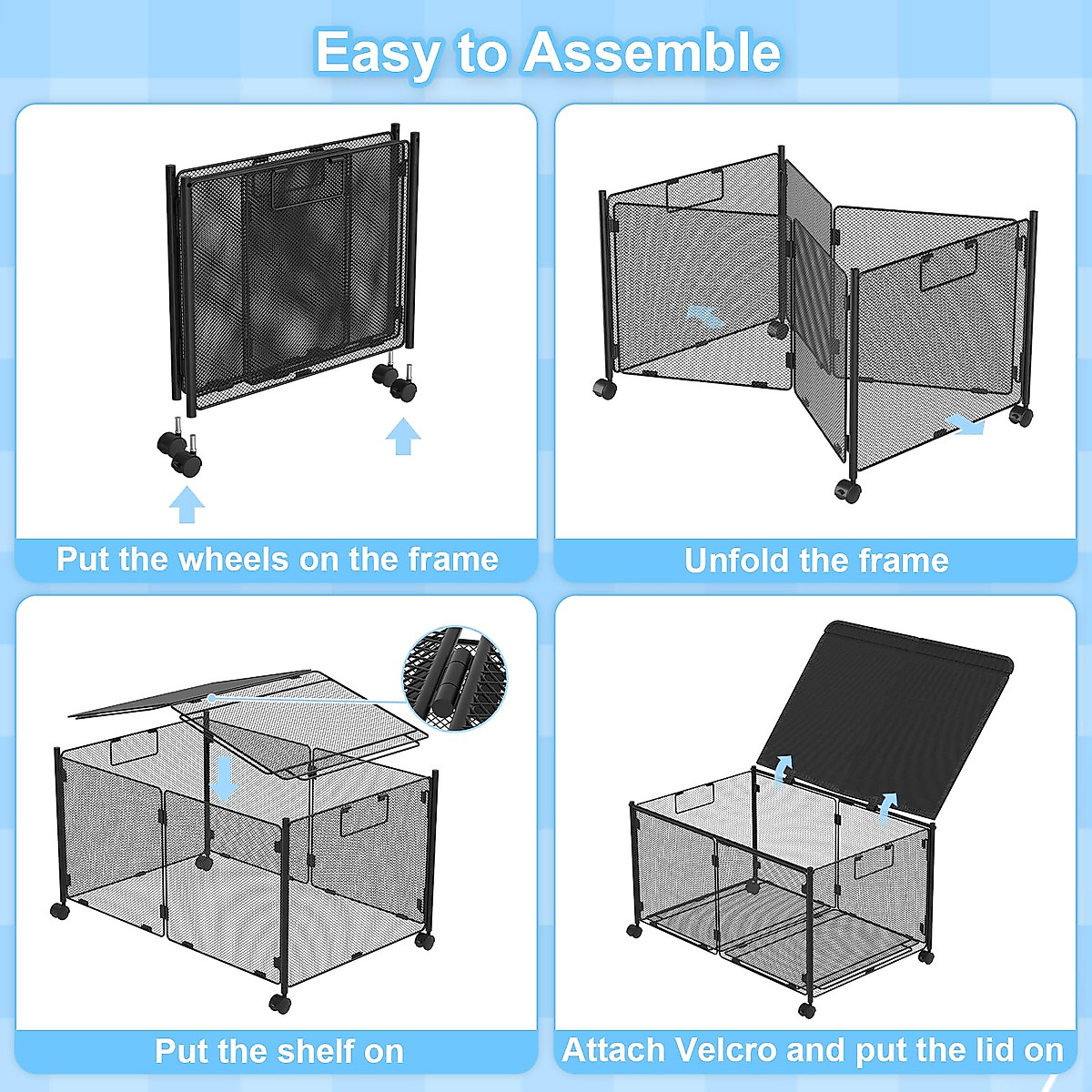 Easy to Assemble

Put the wheels on the frame

Unfold the frame

Put the shelf on

Attach Velcro and put the lid on