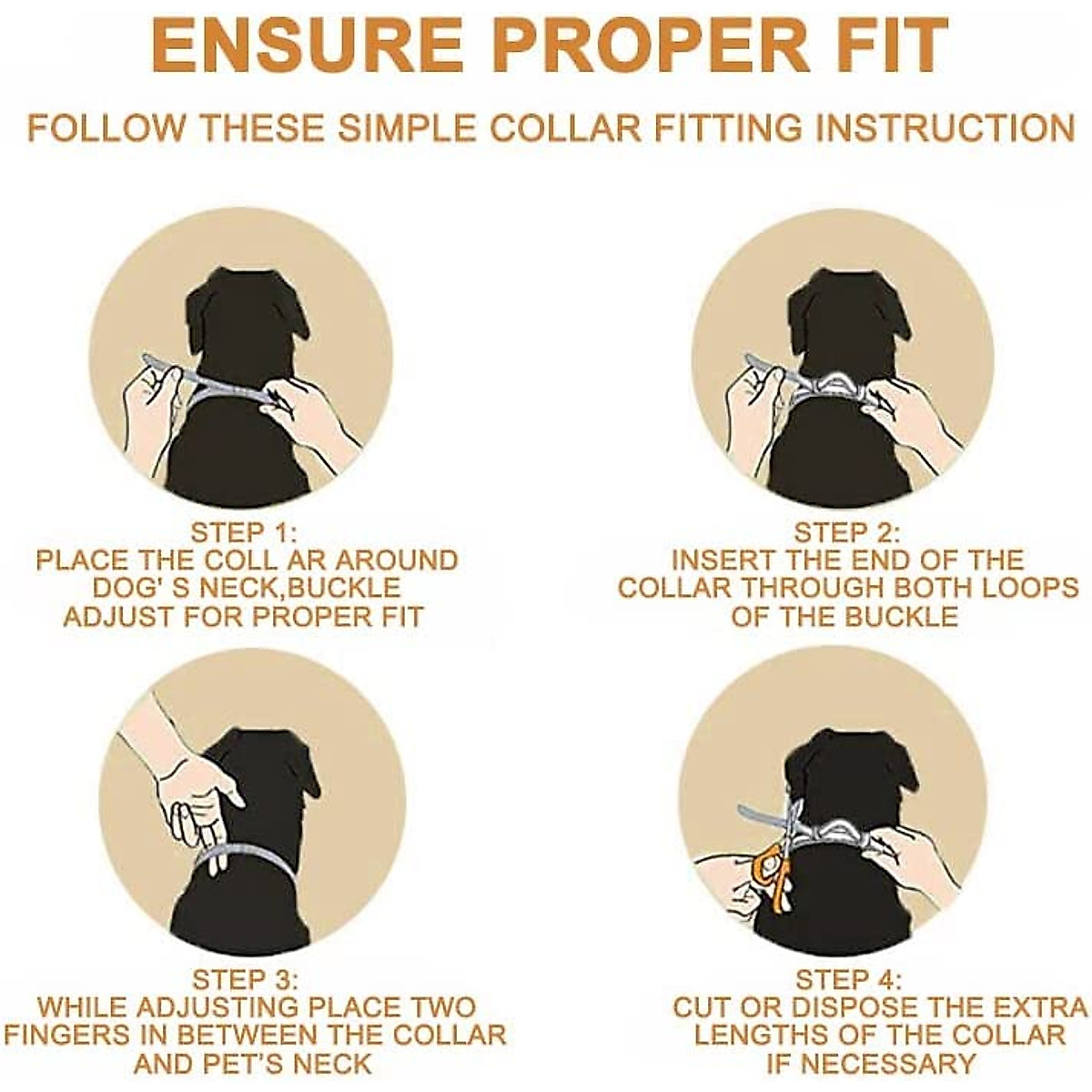 ENSURE PROPER FIT

FOLLOW THESE SIMPLE COLLAR FITTING INSTRUCTION

STEP 1:
PLACE THE COLL AR AROUND DOG' S NECK,BUCKLE ADJUST FOR PROPER FIT

STEP 2:
INSERT THE END OF THE COLLAR THROUGH BOTH LOOPS OF THE BUCKLE

STEP 3:
WHILE ADJUSTING PLACE TWO FINGERS IN BETWEEN THE COLLAR AND PET'S NECK

STEP 4:
CUT OR DISPOSE THE EXTRA LENGTHS OF THE COLLAR IF NECESSARY